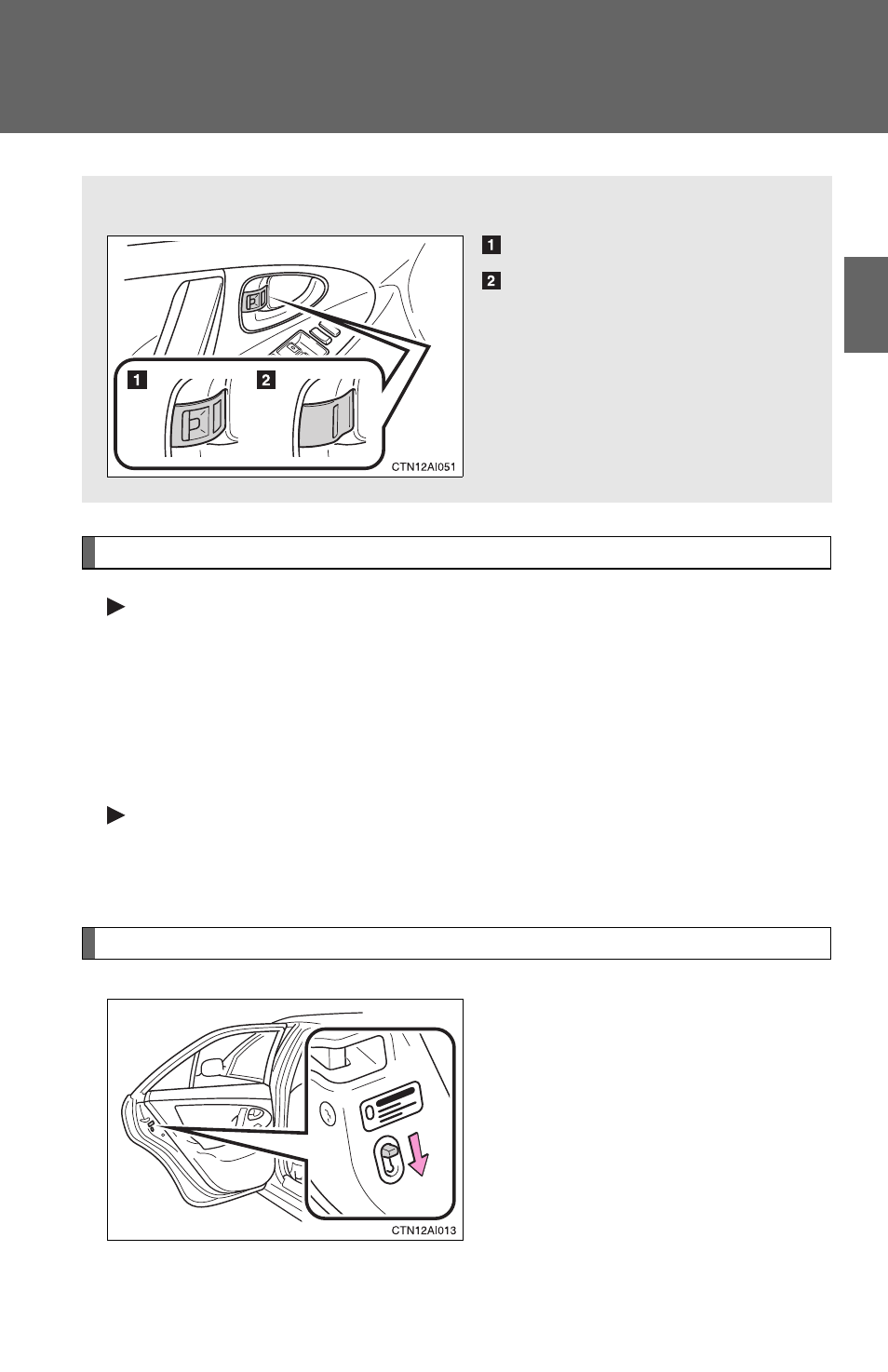 1

2

1 2

CTN12AI051

CTN12AI013