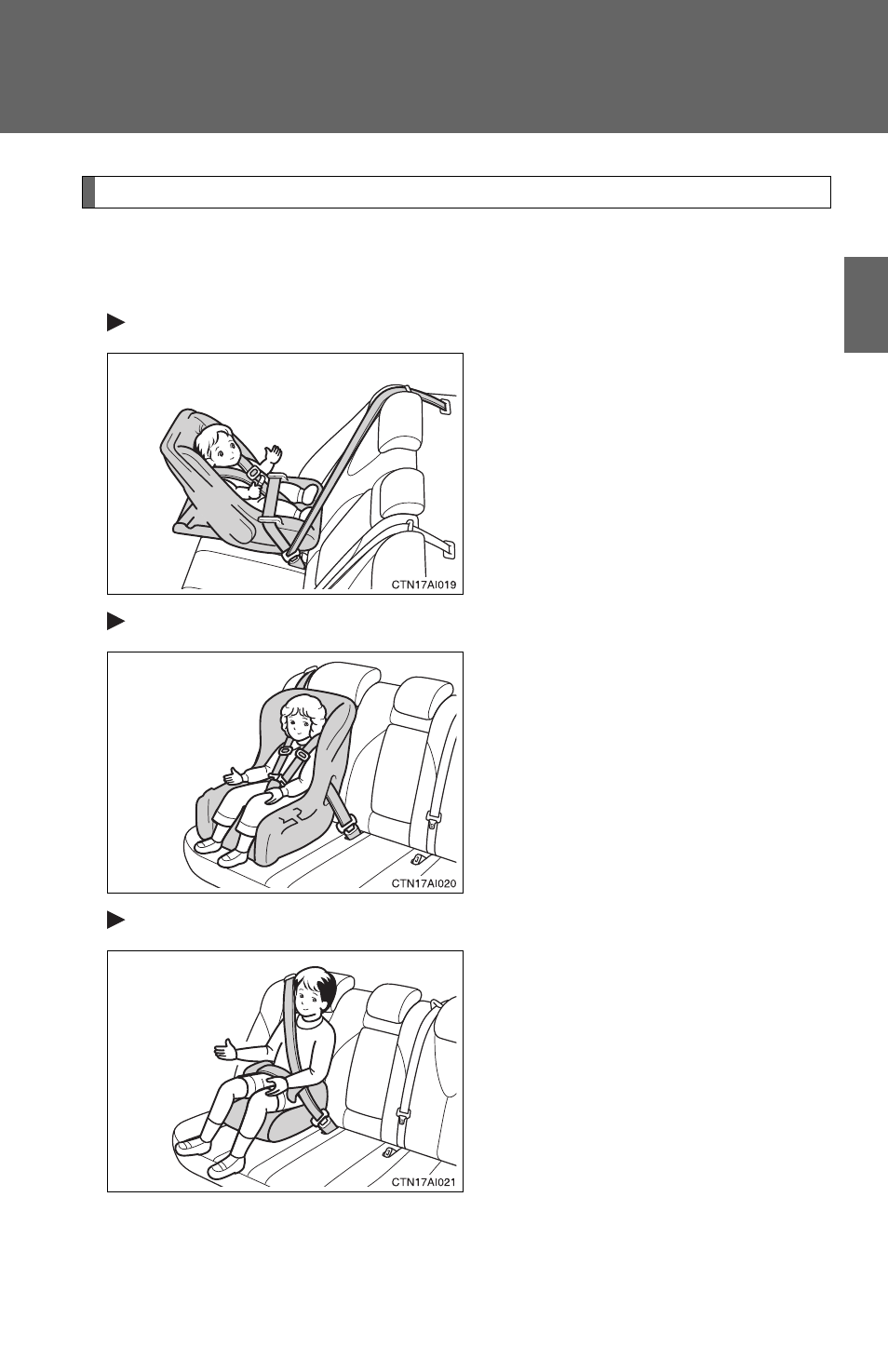 CTN17AI019

CTN17AI020

CTN17AI021