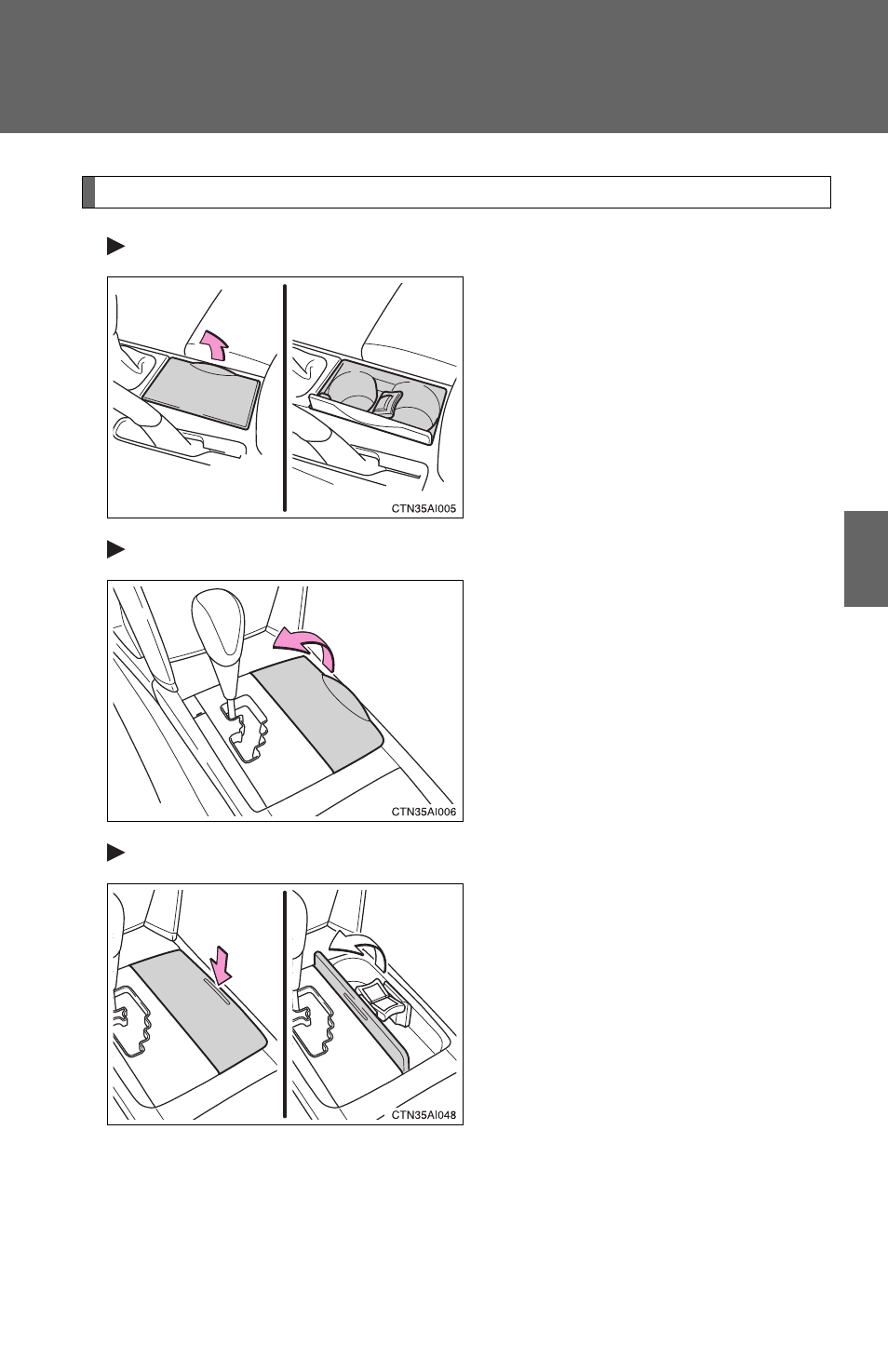 CTN35AI005

CTN35AI006

CTN35AI048