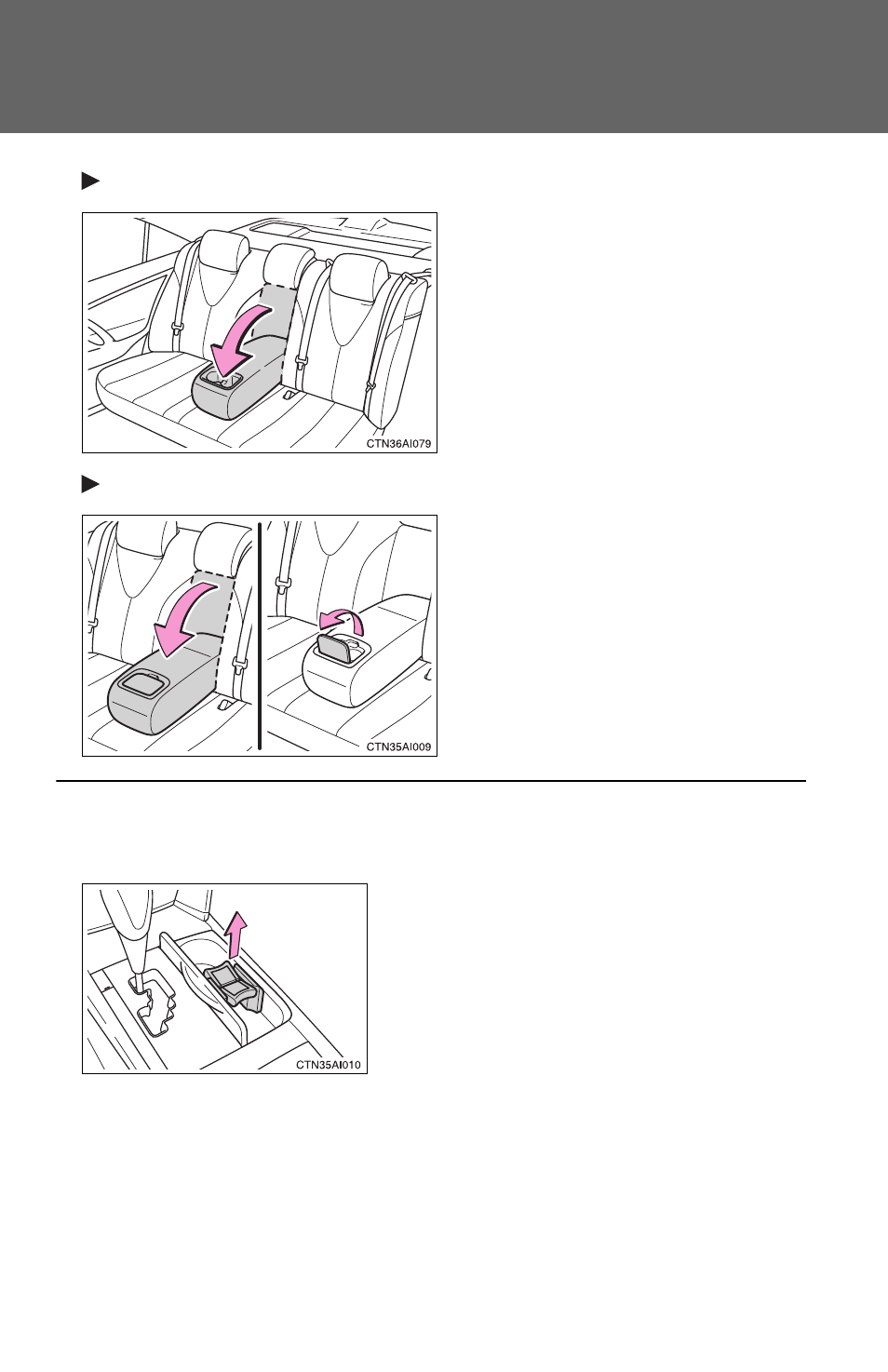 CTN36AI079

CTN35AI009

CTN35AI010