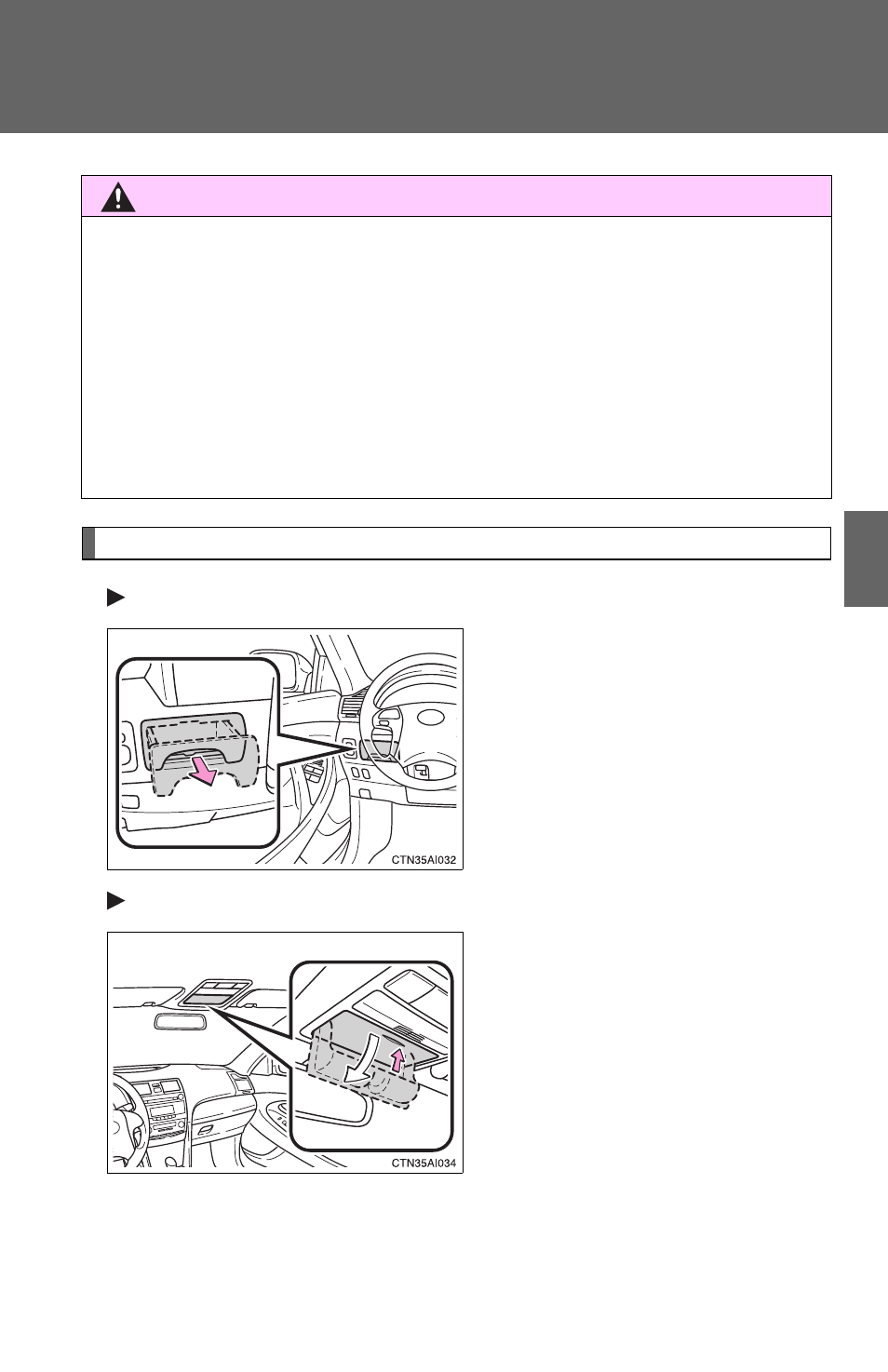 CTN35AI032

CTN35AI034