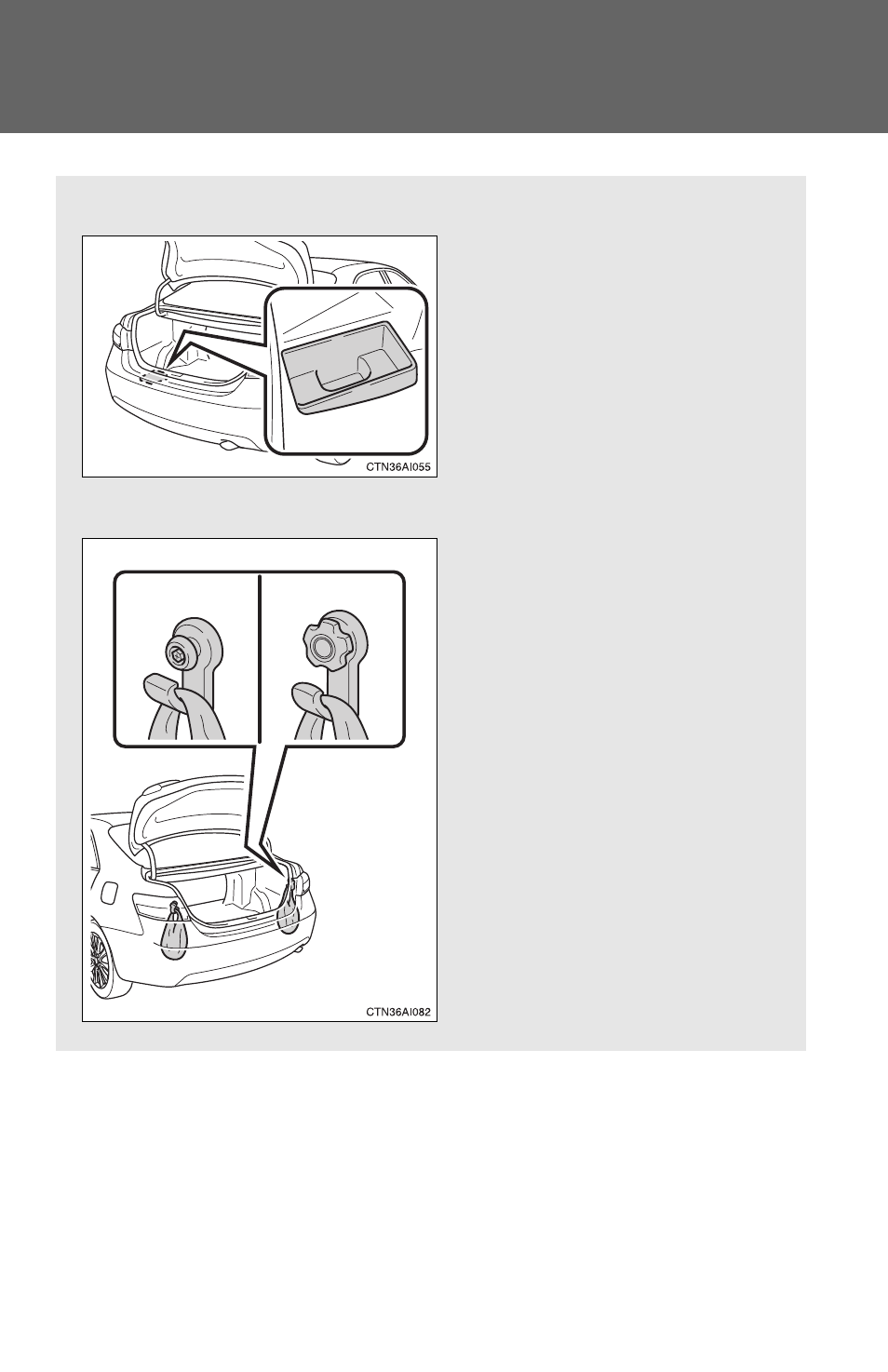 CTN36AI055

CTN36AI082