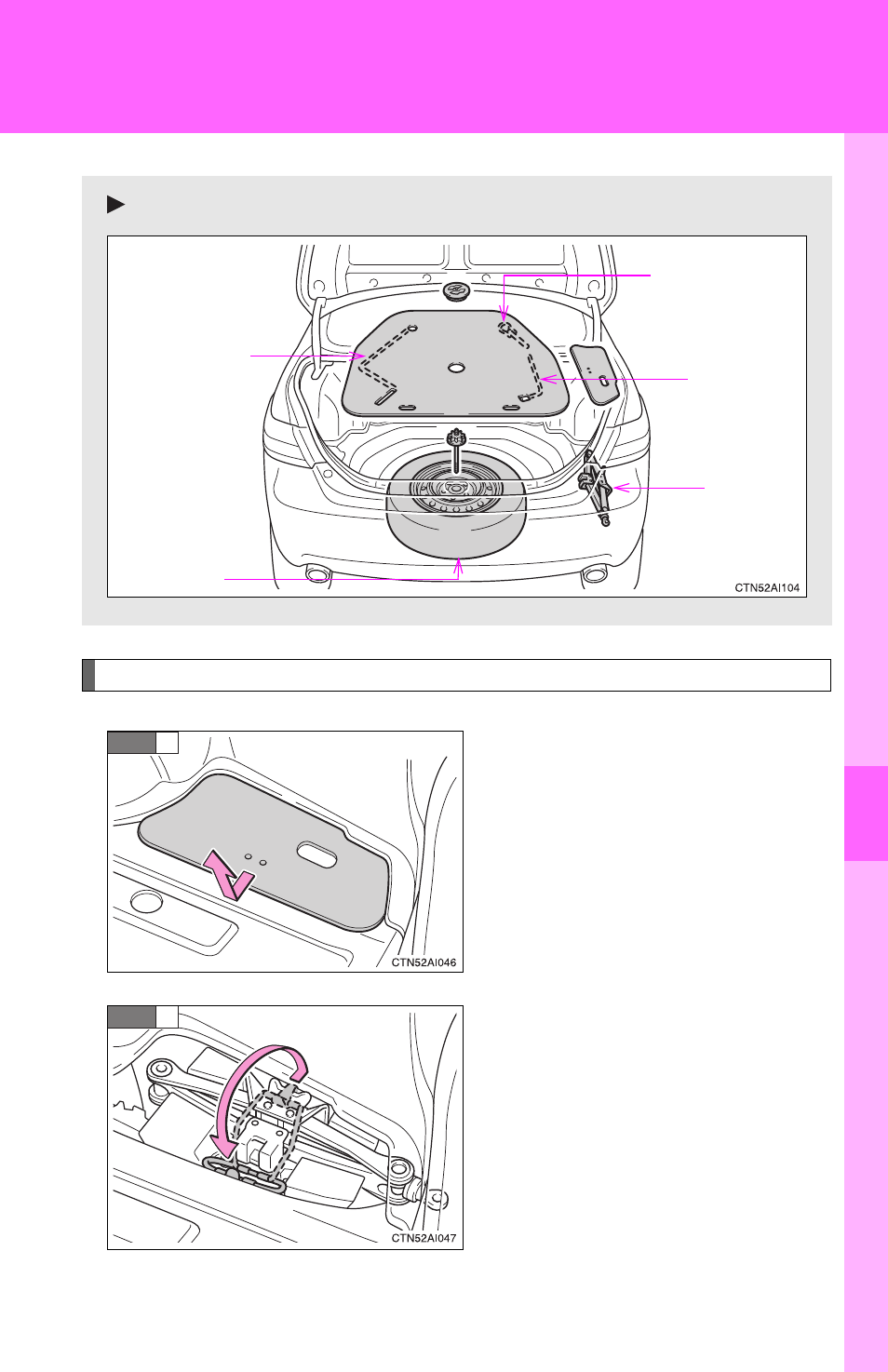 CTN52AI104

CTN52AI046

CTN52AI047