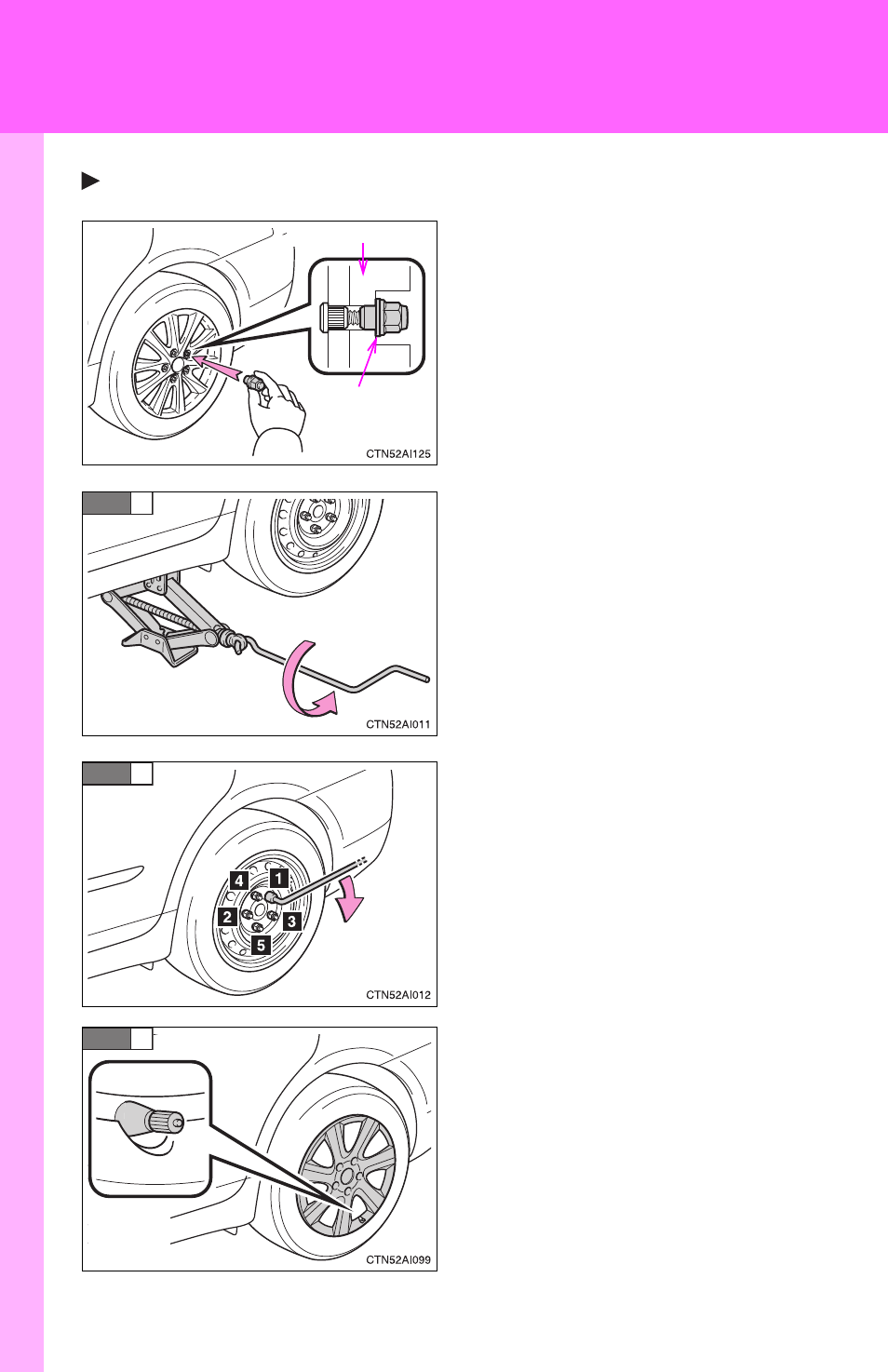 CTN52AI125

CTN52AI011

4
1
2
3
5

CTN52AI012

CTN52AI099