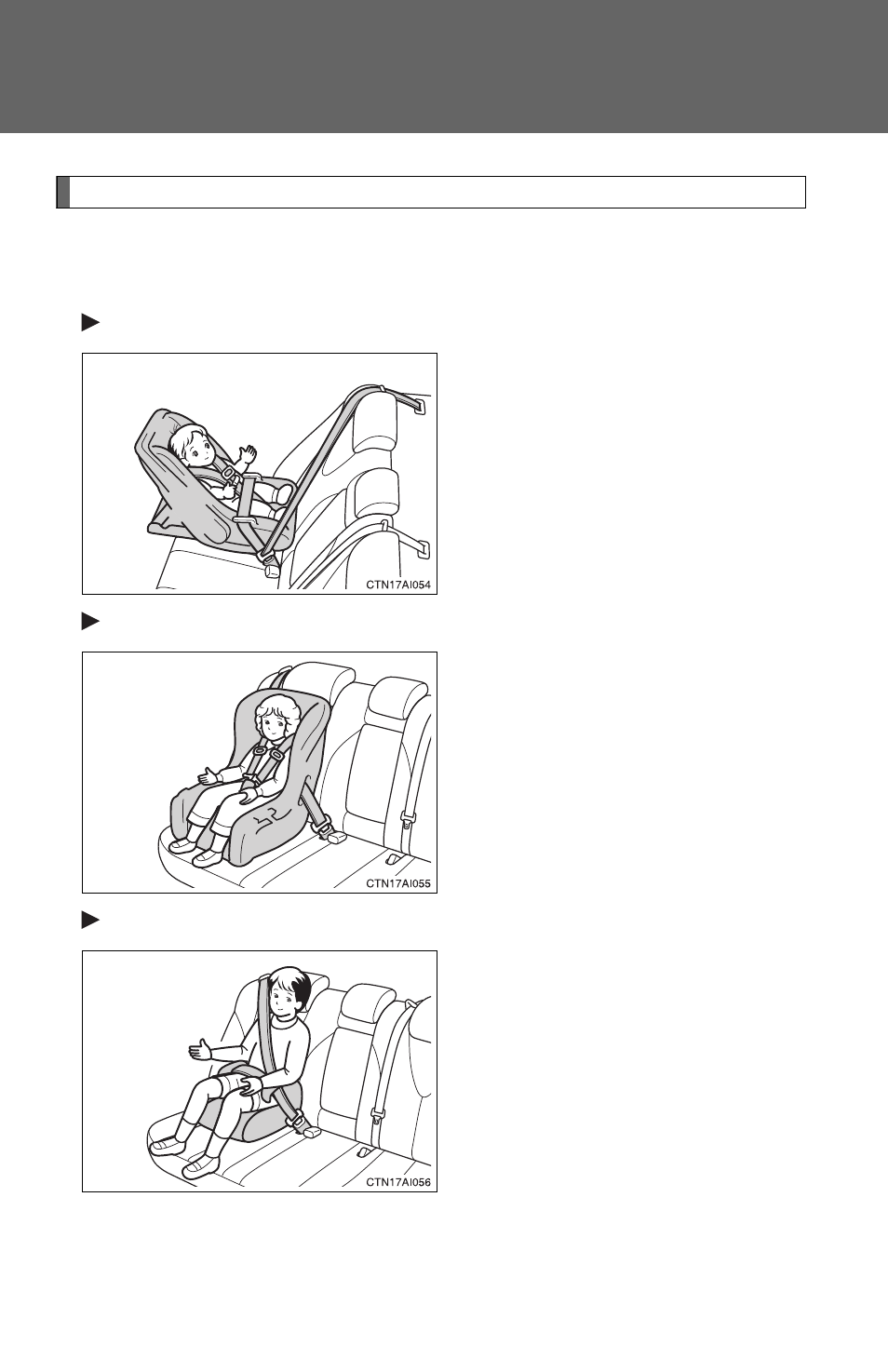 CTN17AI054

CTN17AI055

CTN17AI056