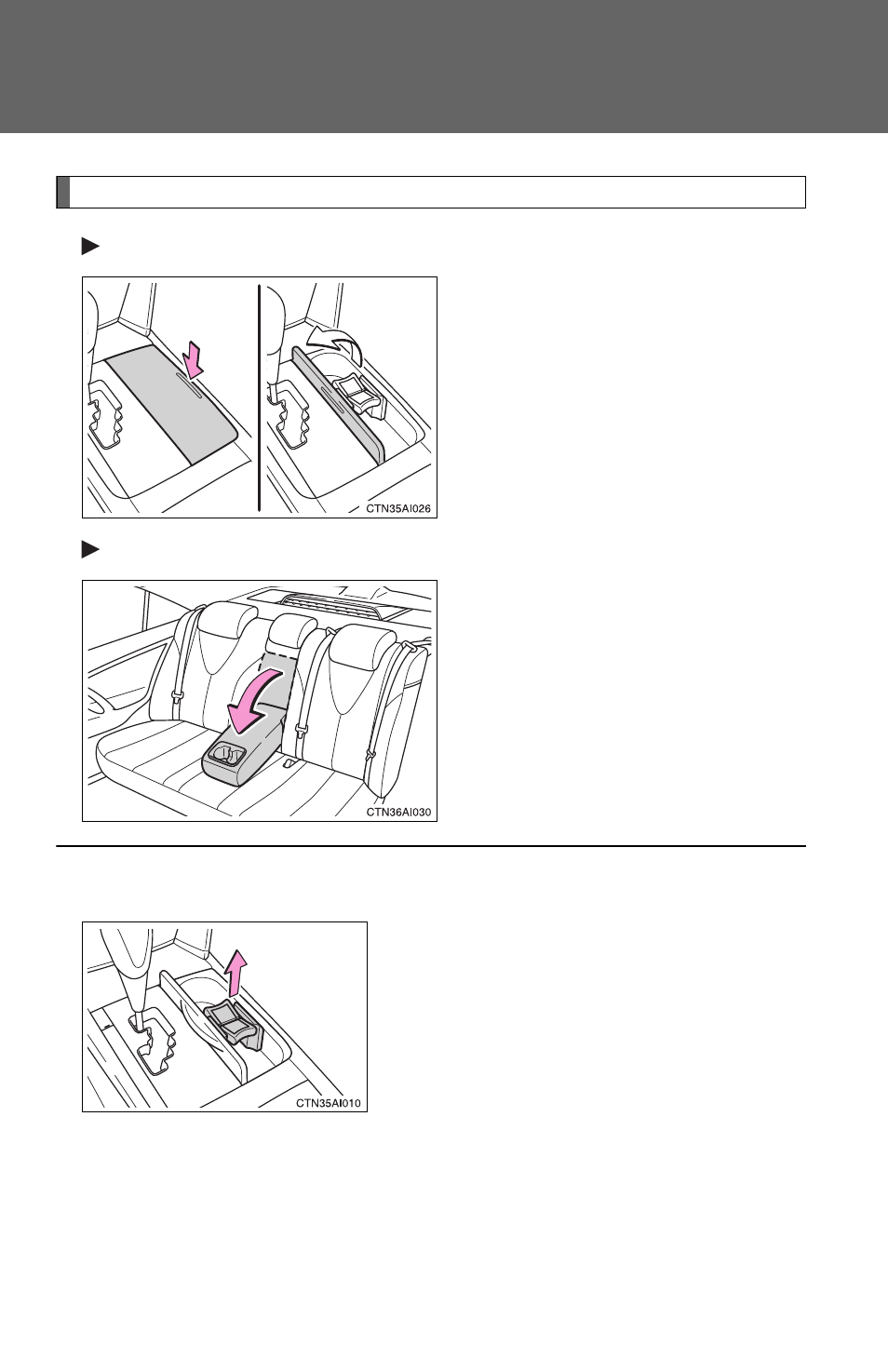 CTN35AI026

CTN36AI030

CTN35AI010