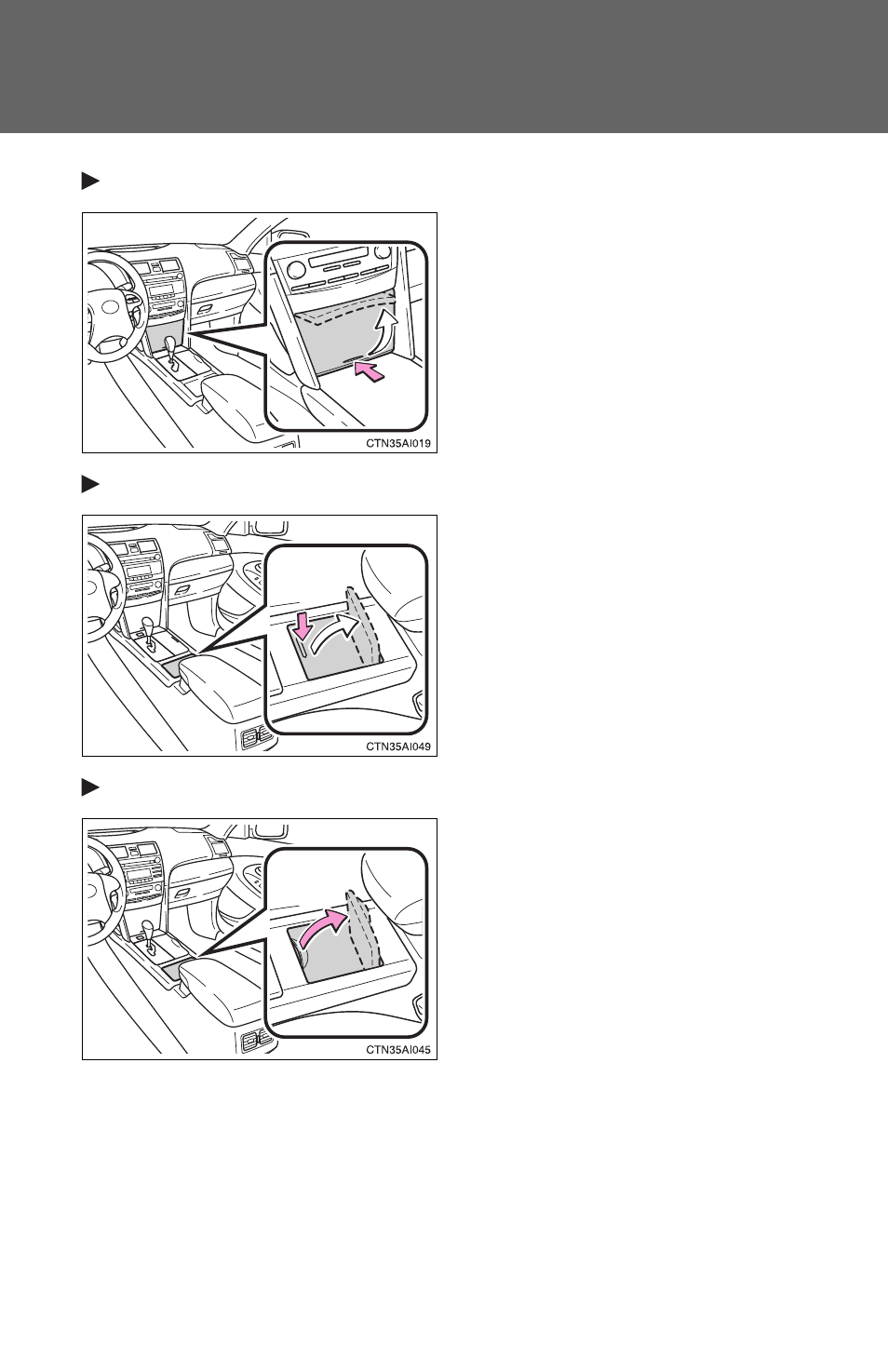 CTN35AI019

CTN35AI049

CTN35AI045