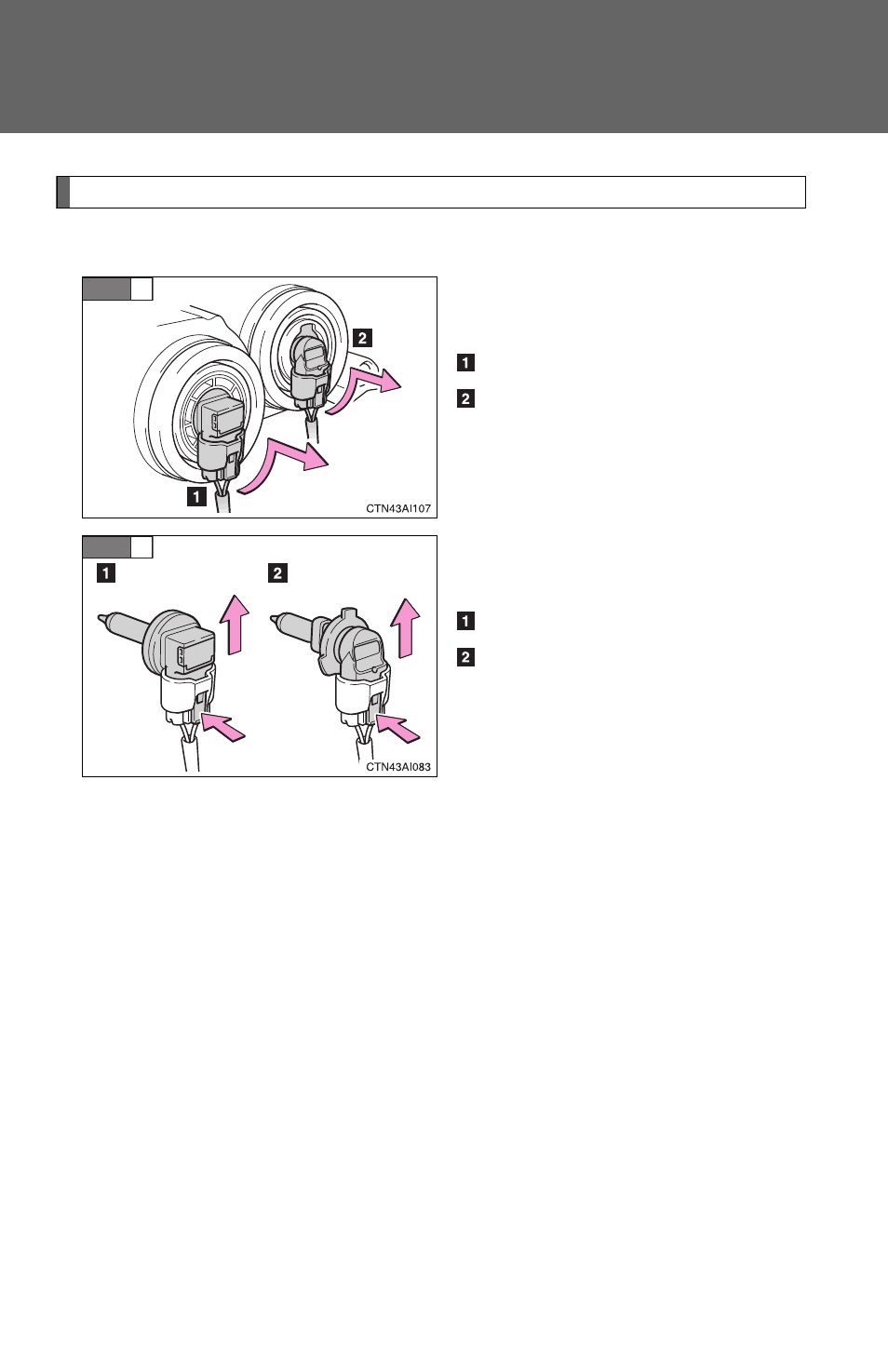 2

1

CTN43AI107

1

2

1

2

CTN43AI083

1

2