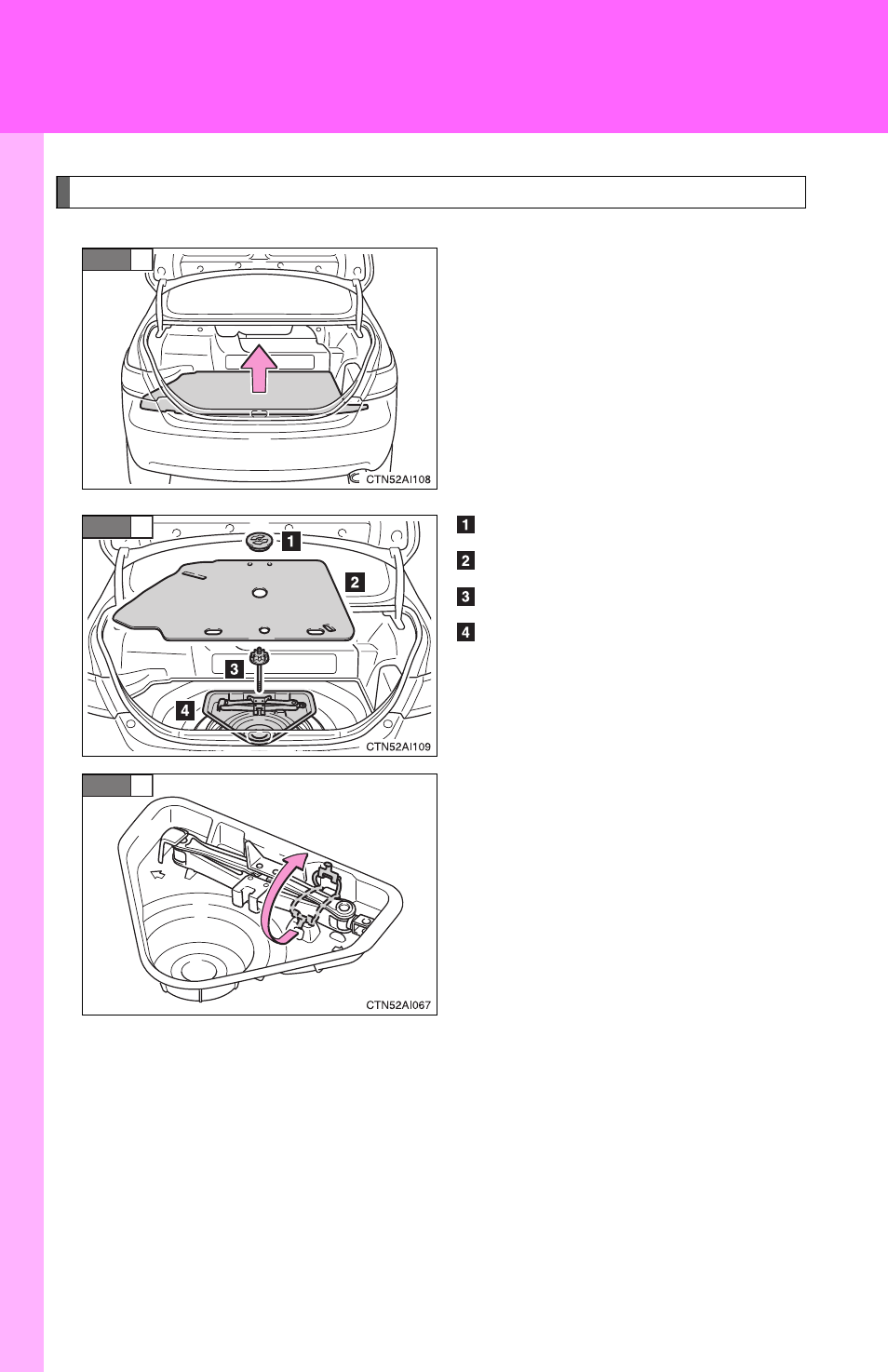 CTN52AI108

1

2

3

4

CTN52AI109

1

2

3

4

CTN52AI067