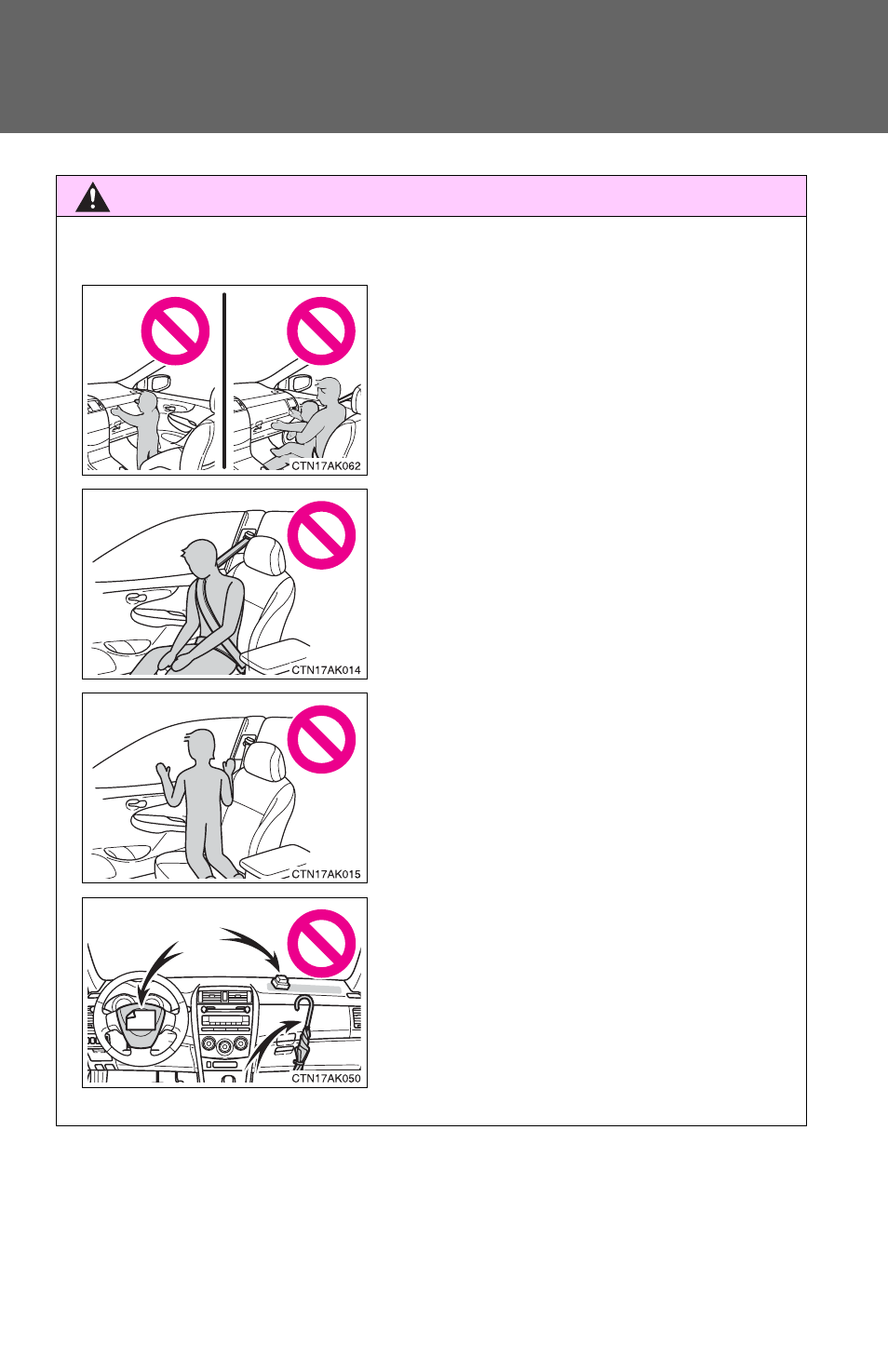 CTN17AK062

CTN17AK014

CTN17AK015

CTN17AK050