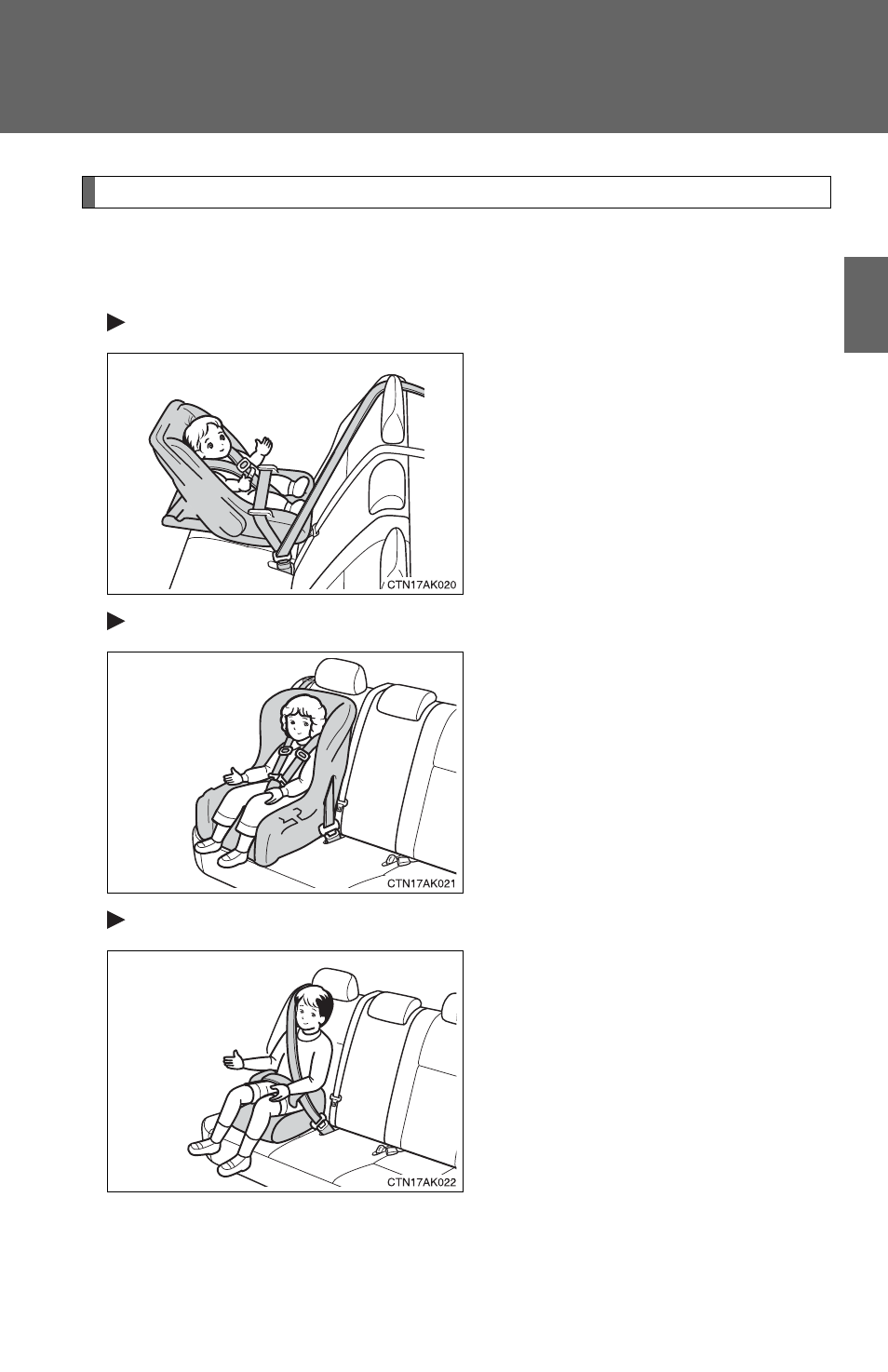 CTN17AK020

CTN17AK021

CTN17AK022