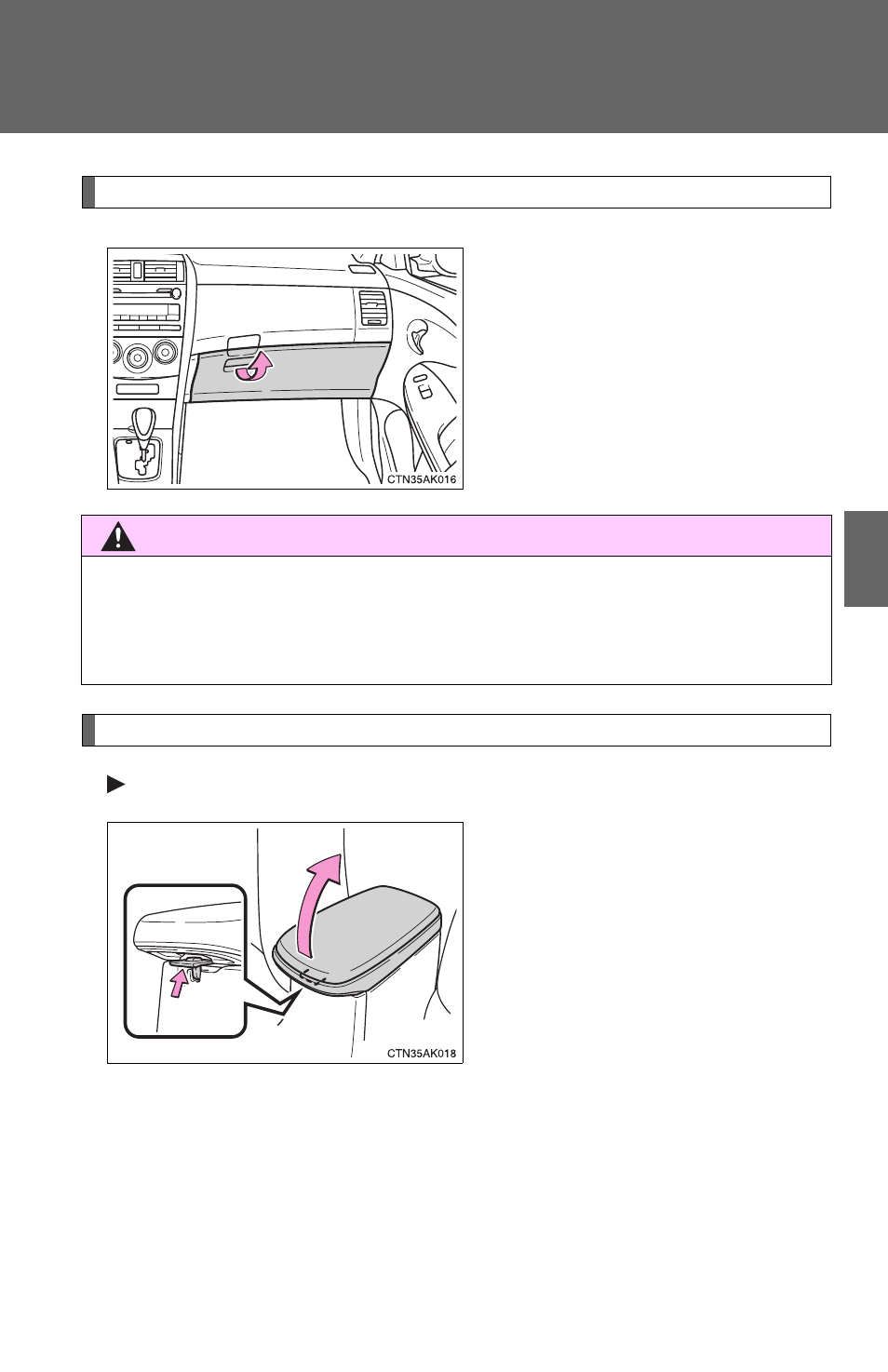 CTN35AK016

CTN35AK018