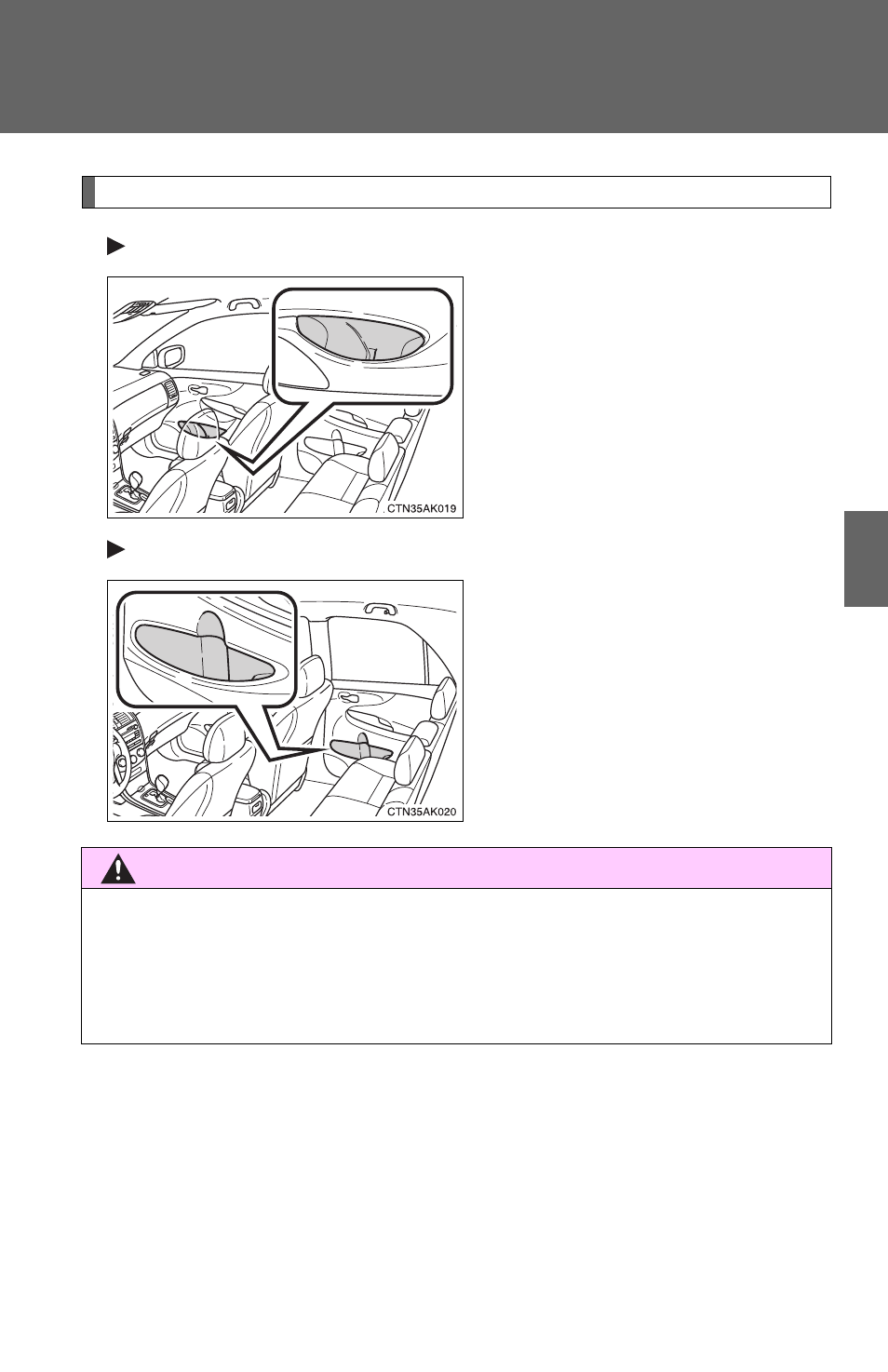 CTN35AK019

CTN35AK020