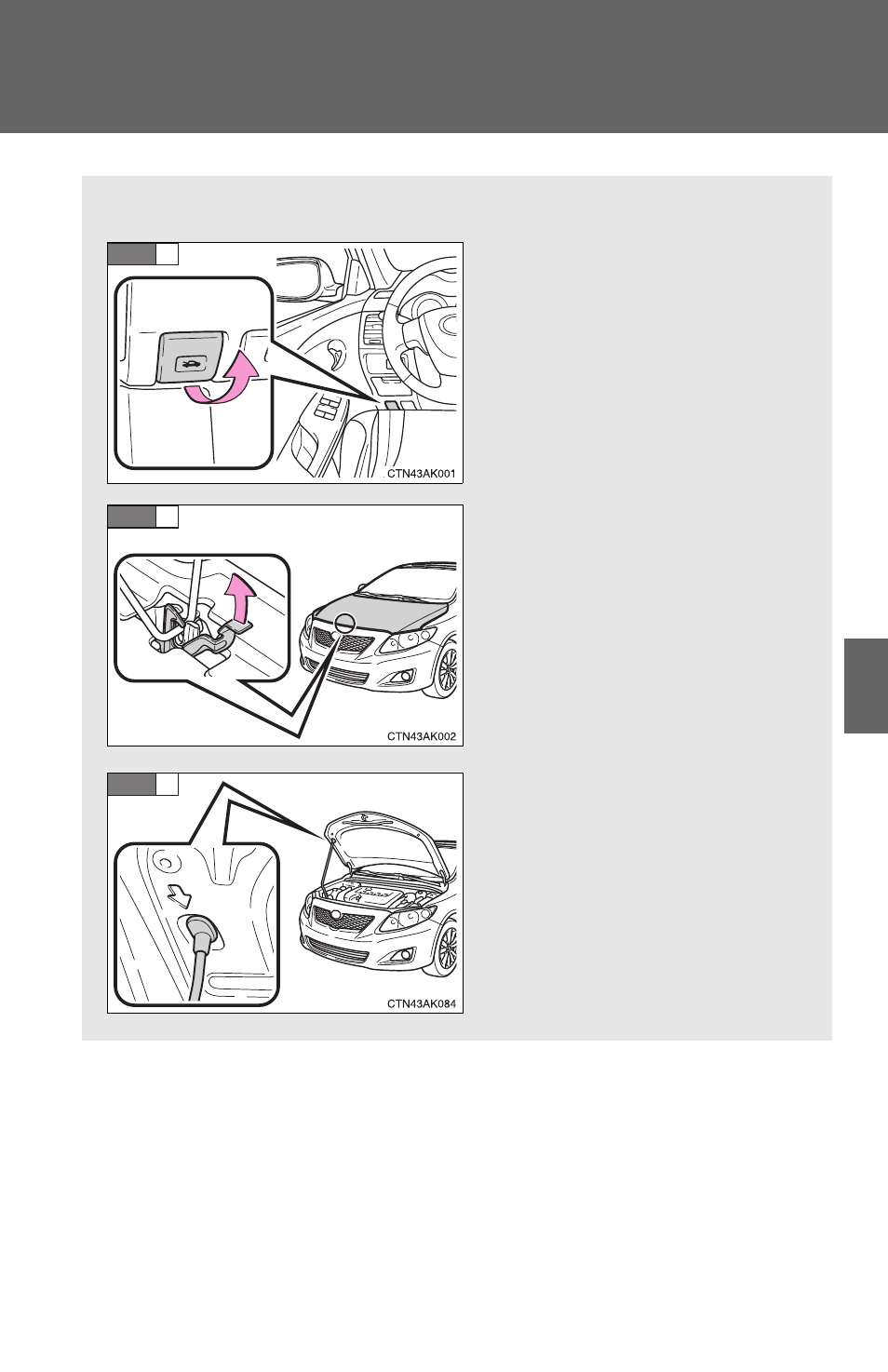 CTN43AK001

CTN43AK002

CTN43AK084