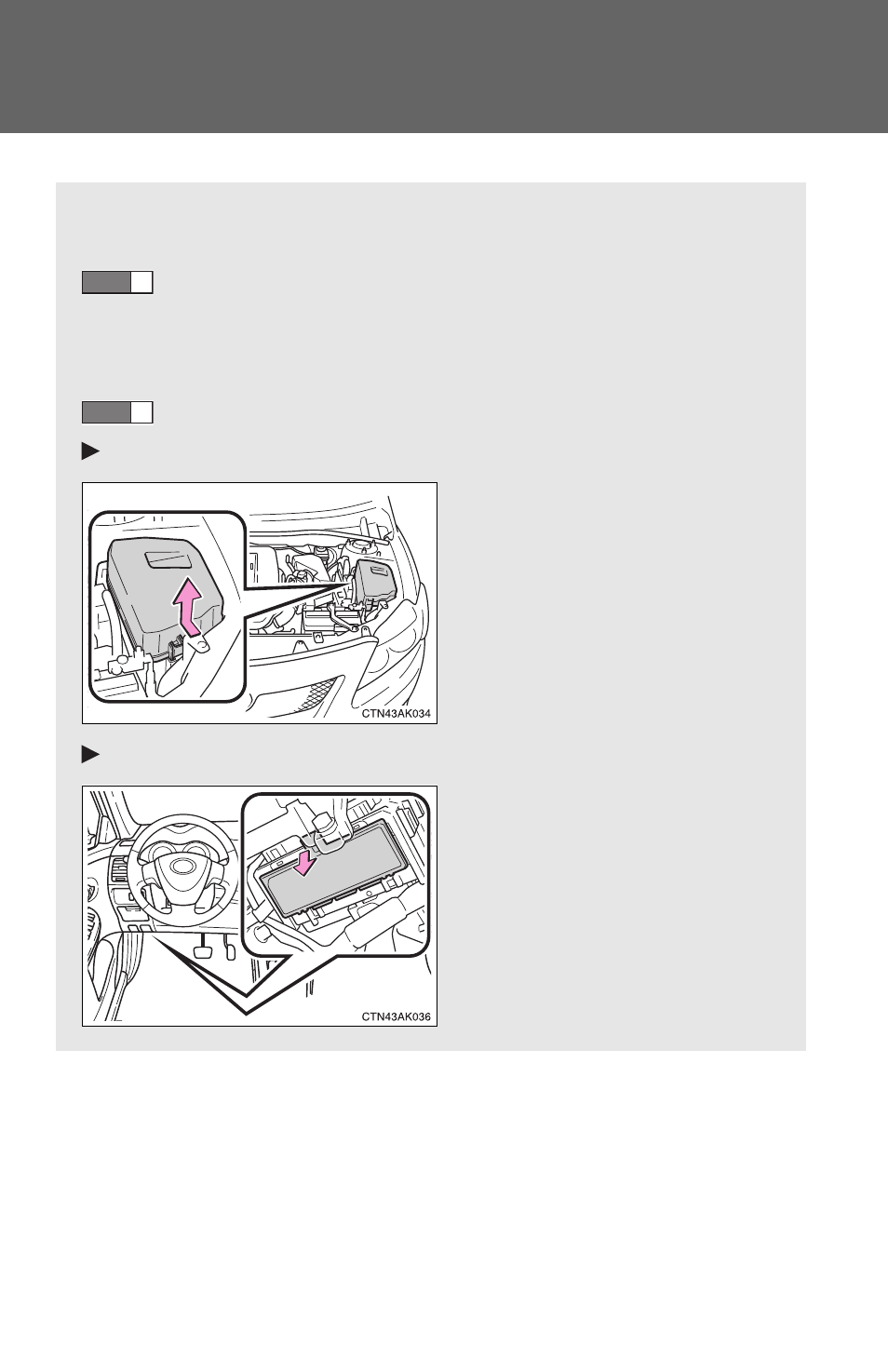 CTN43AK034

CTN43AK036