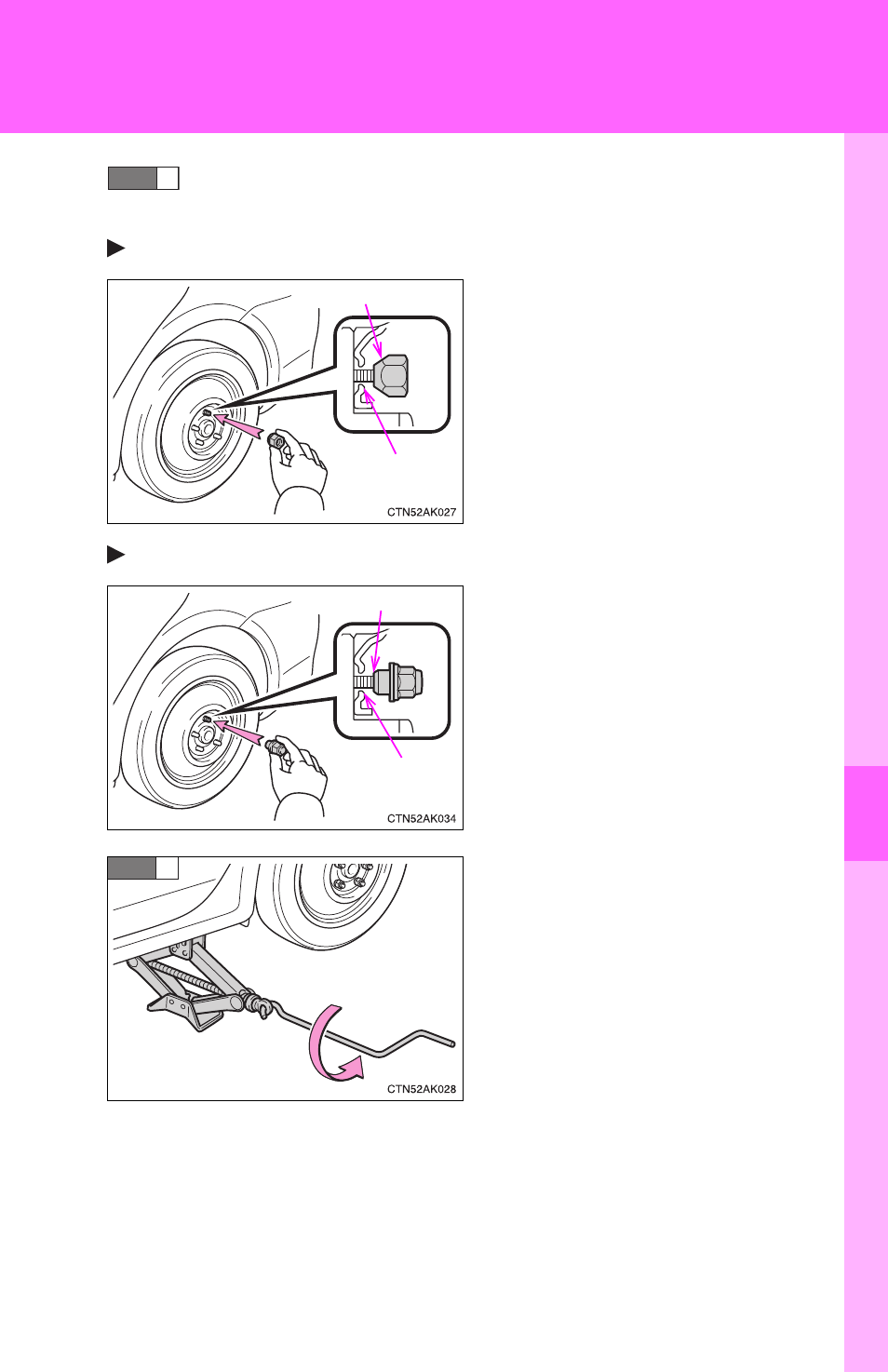 CTN52AK027

CTN52AK034

CTN52AK028