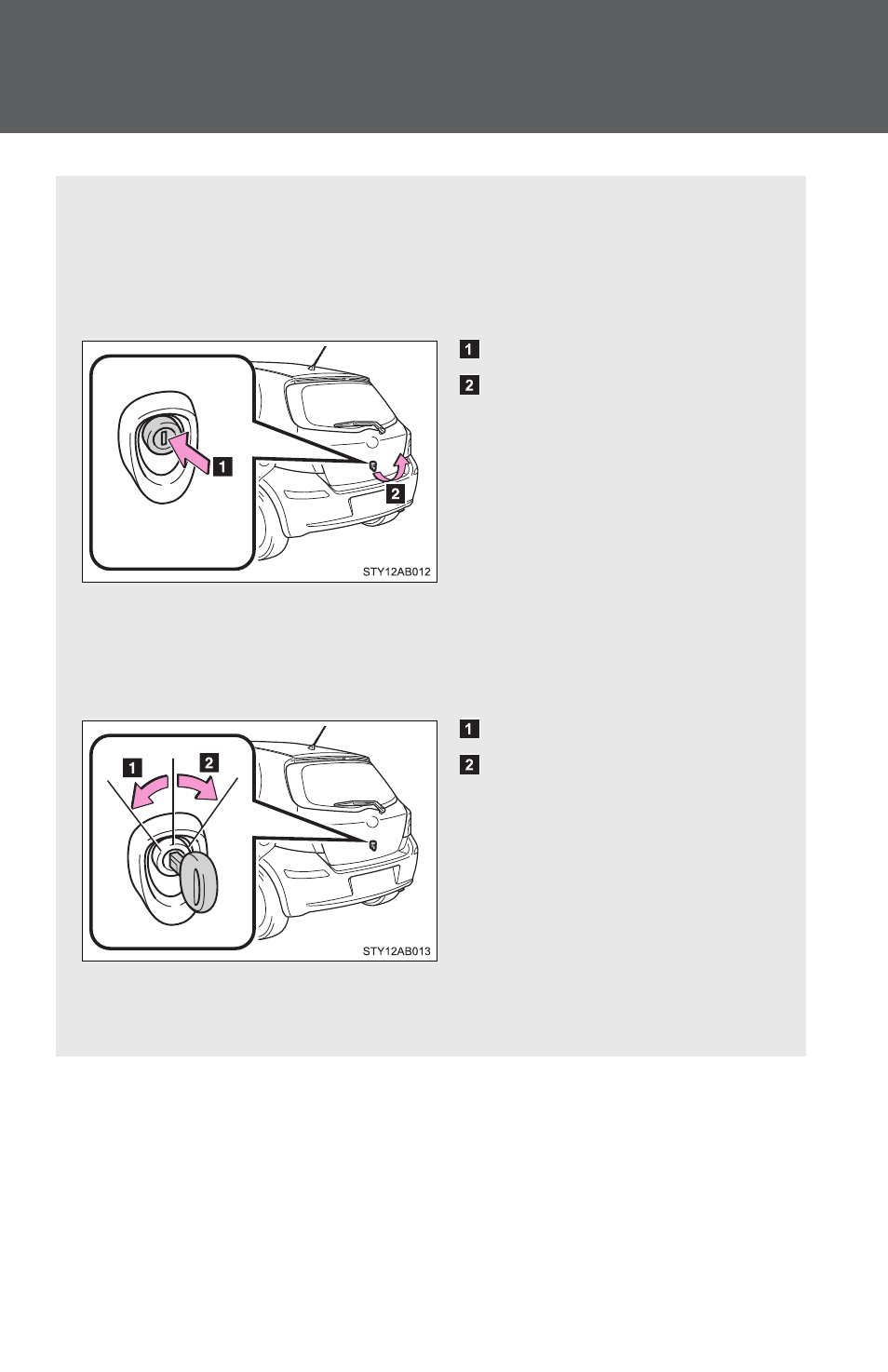 1

2

1

2

STY12AB012

1

2

1

2

STY12AB013