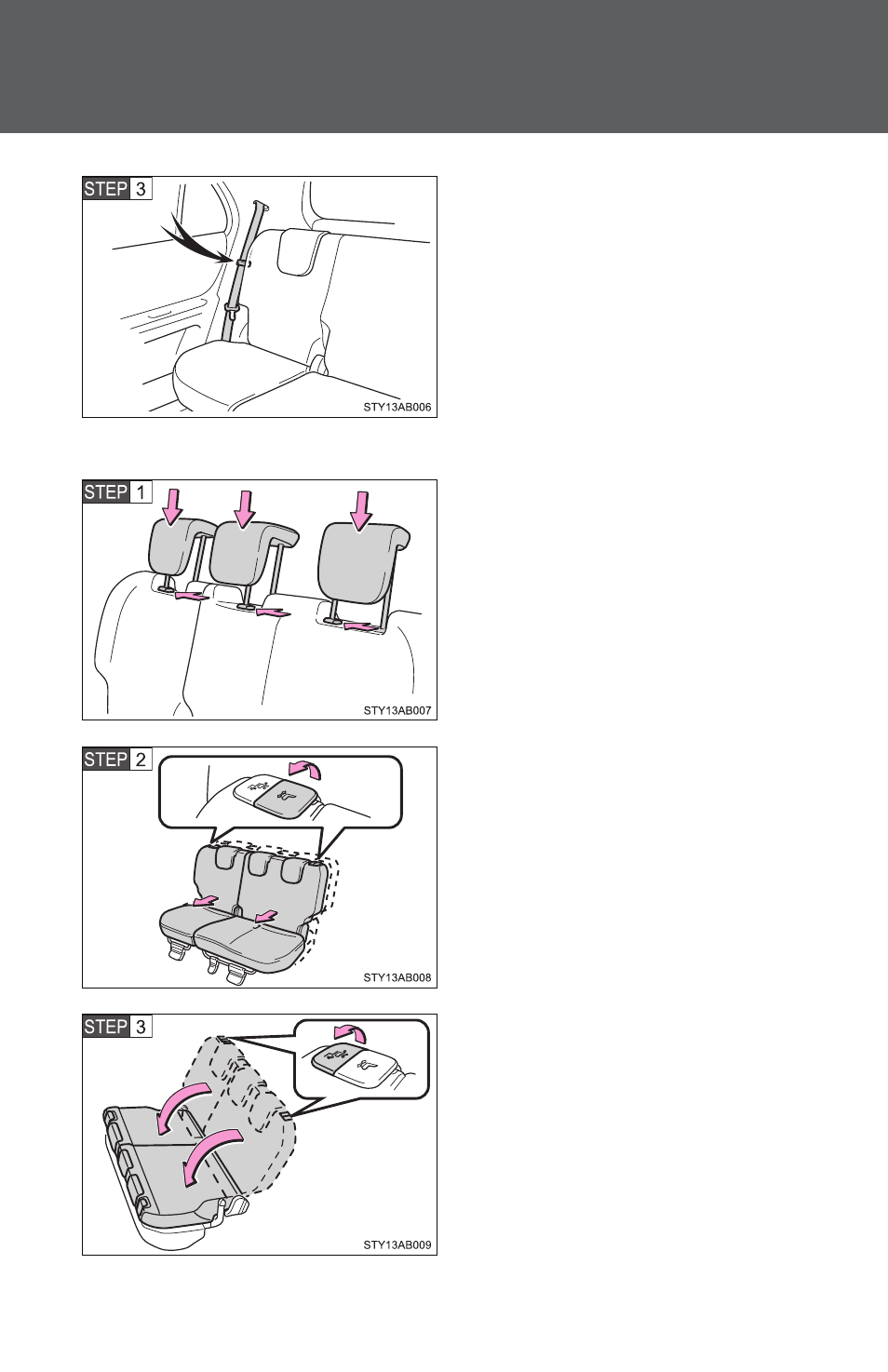 STEP 3

STY13AB006

STEP 1

STY13AB007

STEP 2

STY13AB008

STEP 3

STY13AB009