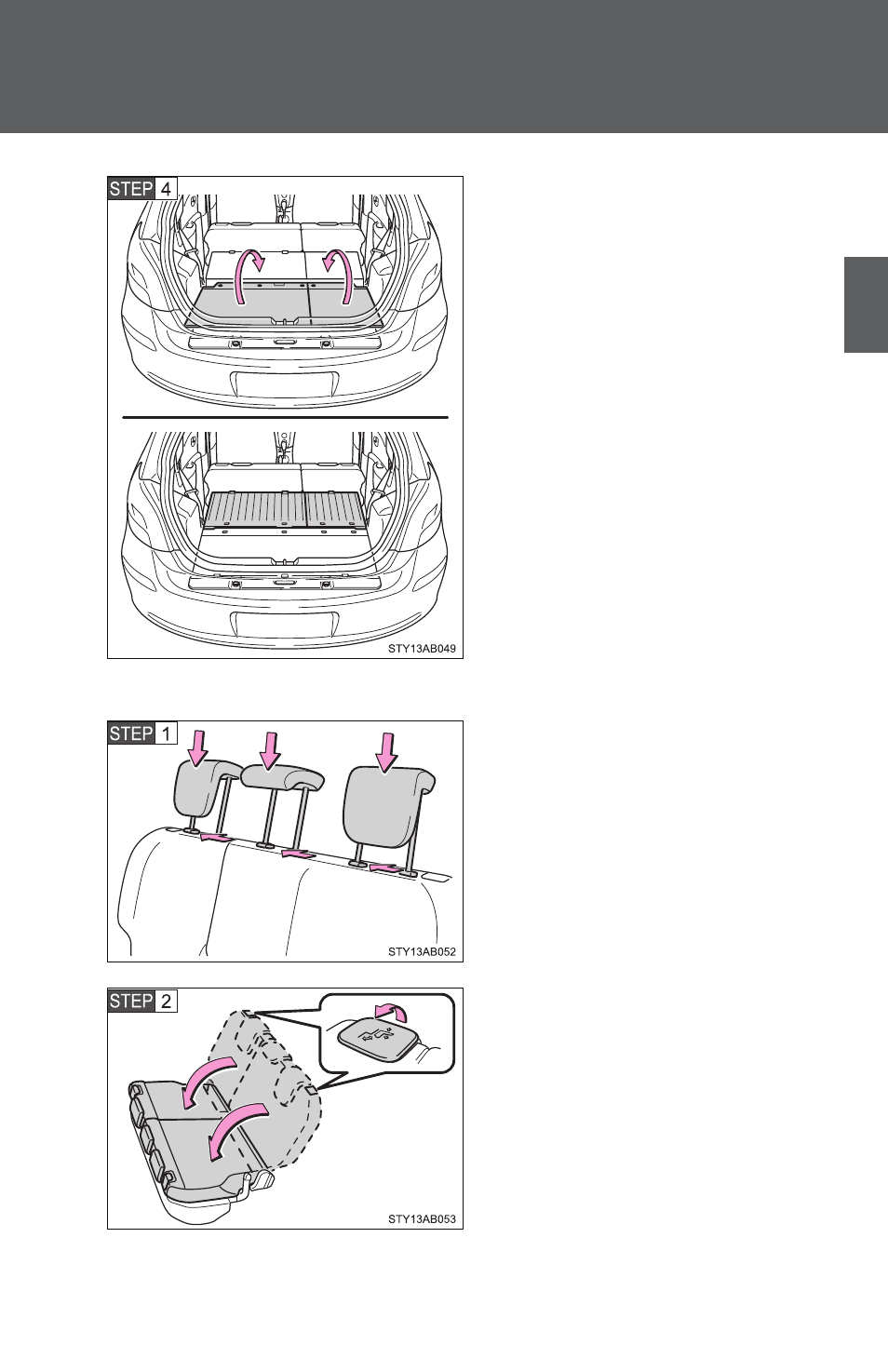 STEP 4

STY13AB049

STEP 1

STY13AB052

STEP 2

STY13AB053