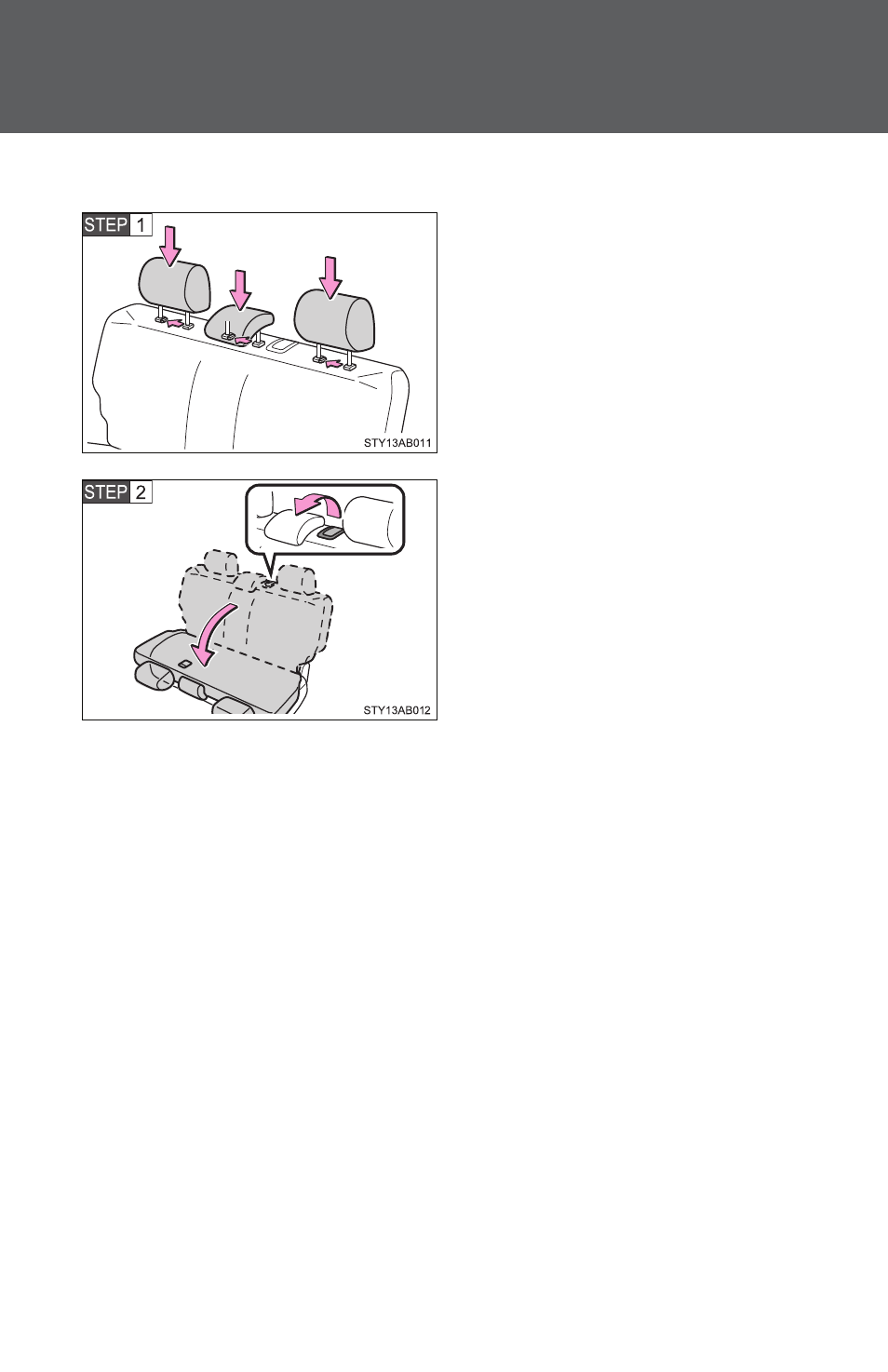 STEP 1

STY13AB011

STEP 2

STY13AB012