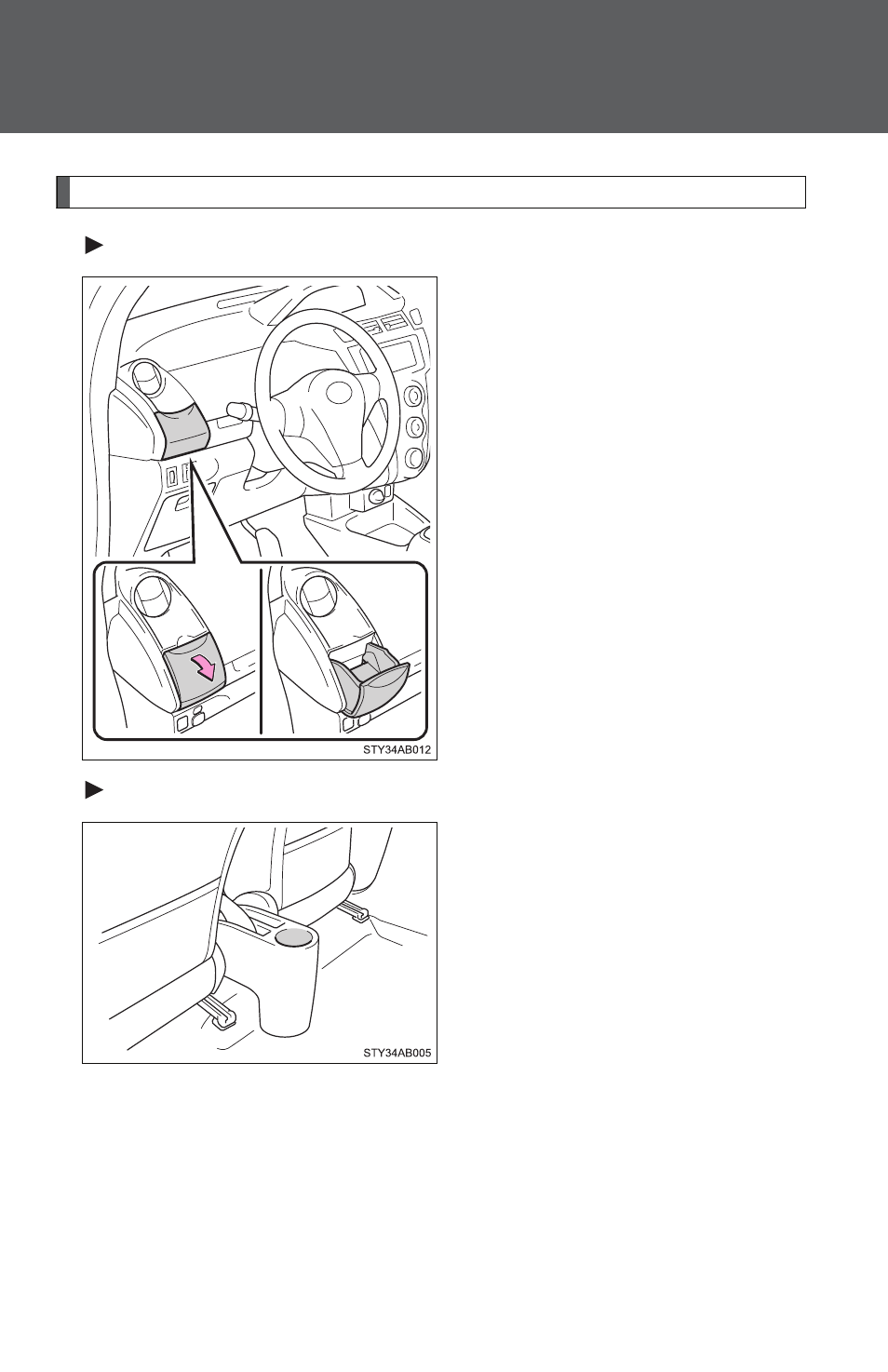 STY34AB012

STY34AB005