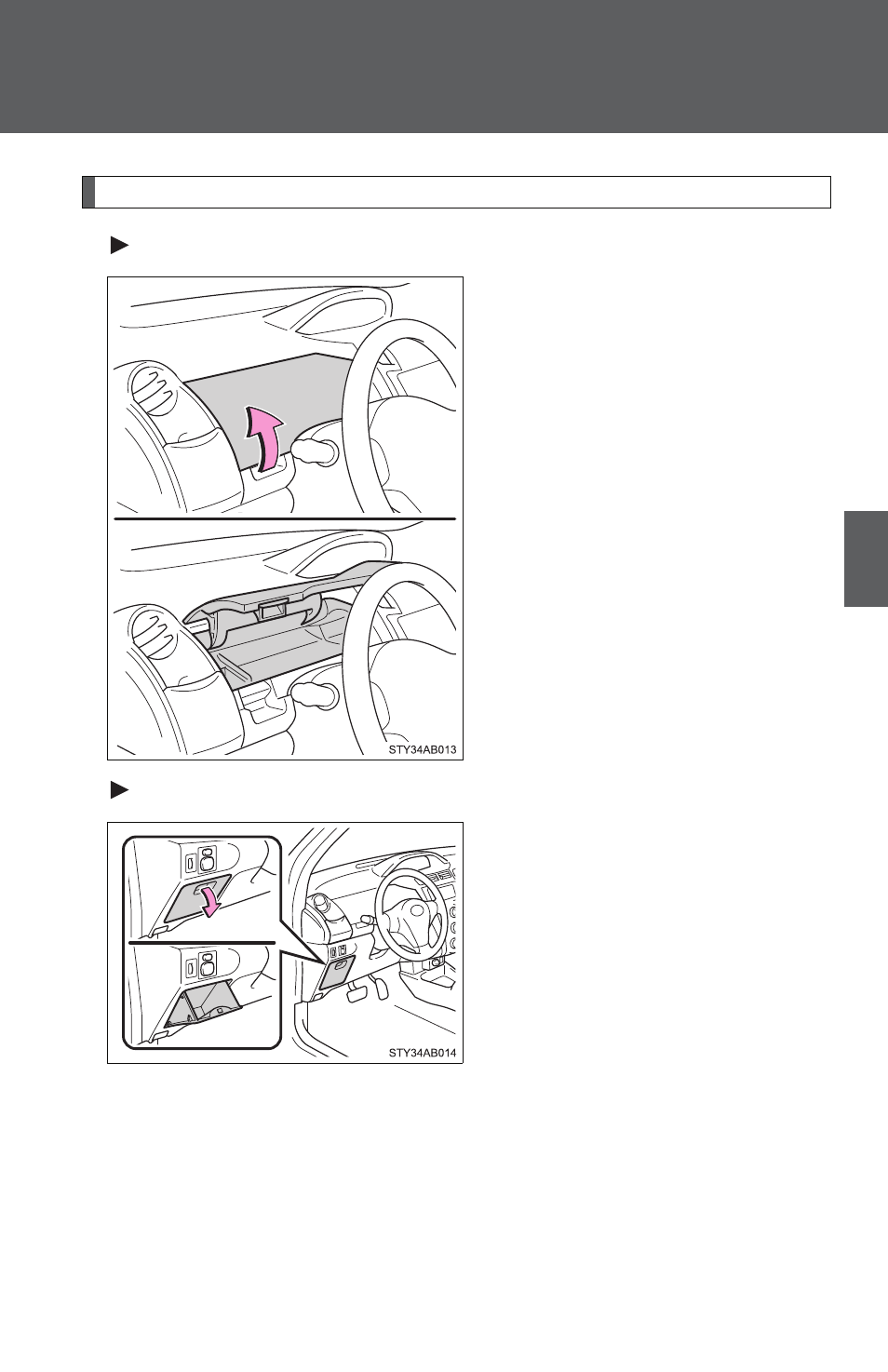 STY34AB013

STY34AB014