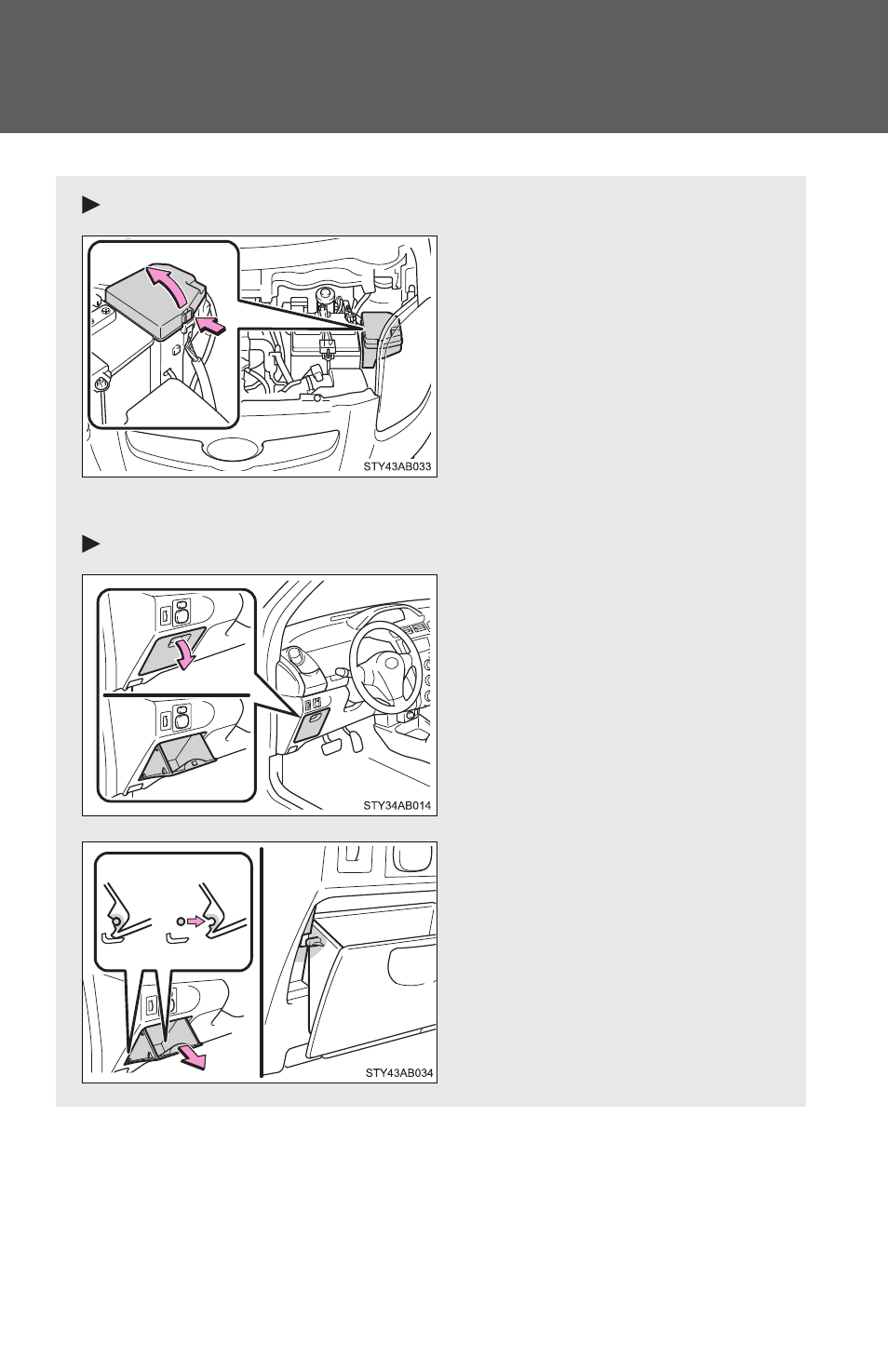 STY43AB033

STY34AB014

STY43AB034