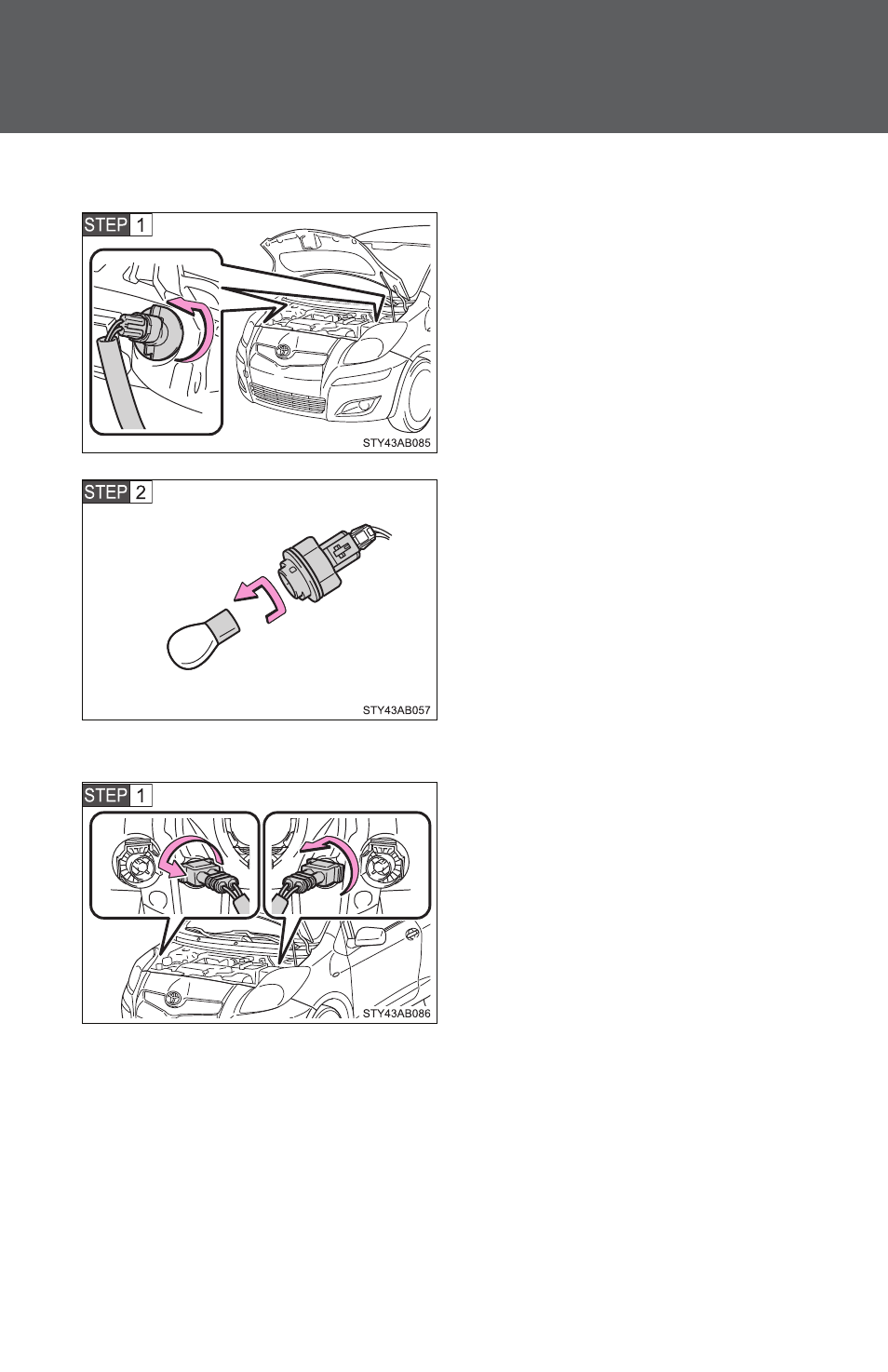 STEP 1

STY43AB085

STEP 2

STY43AB057

STEP 1

STY43AB086