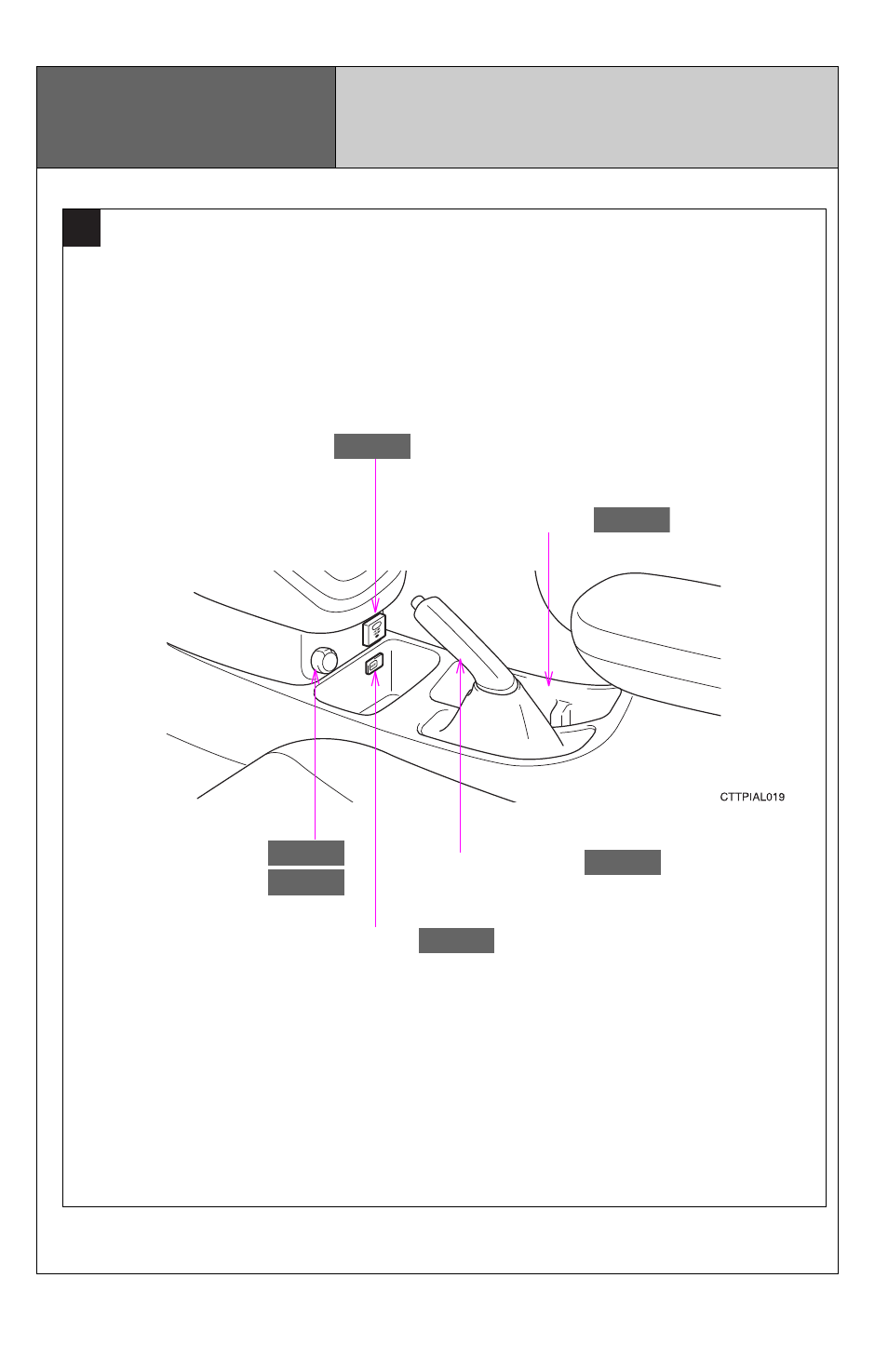 CTTPIAL019