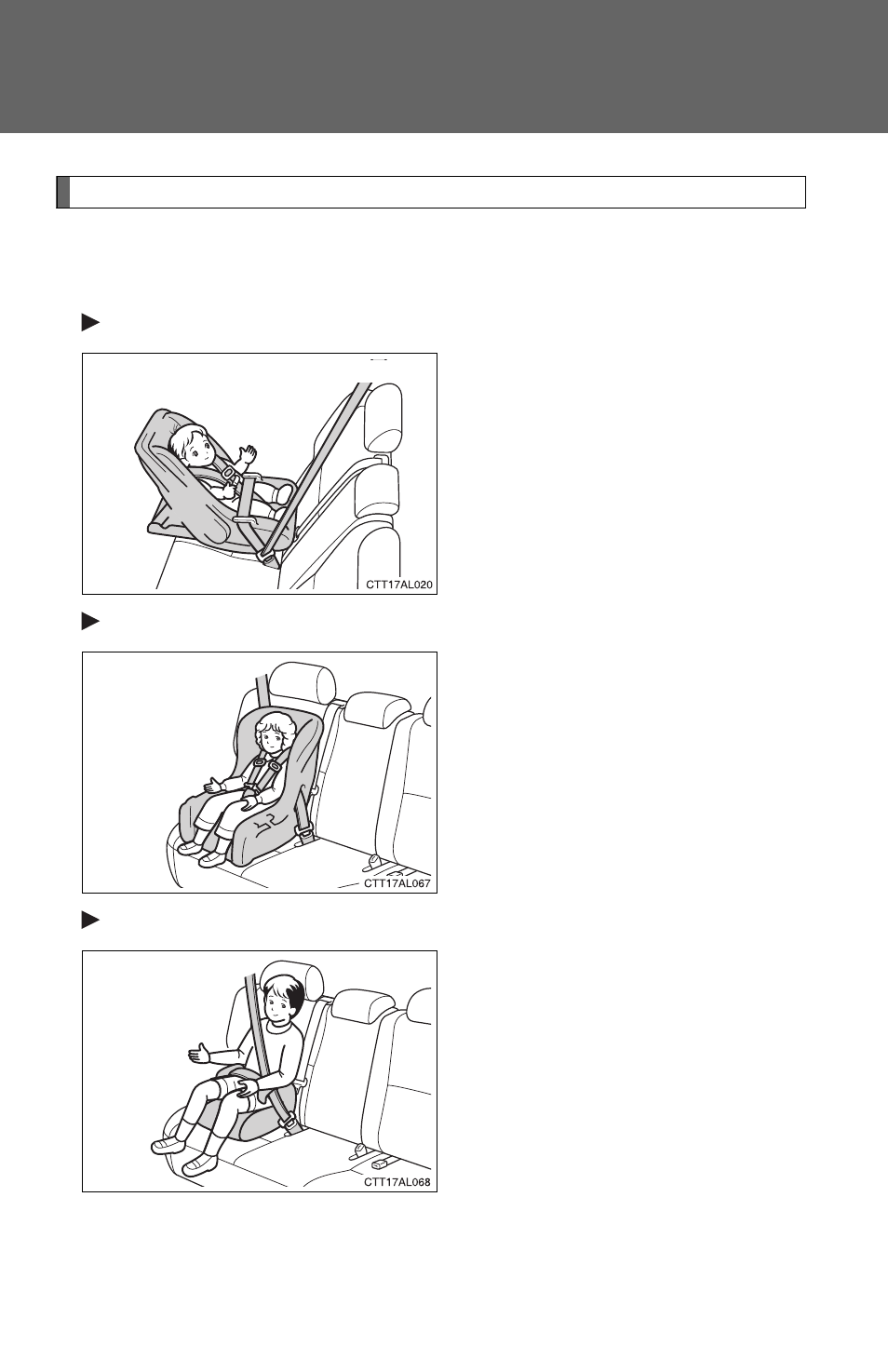 CTT17AL020

CTT17AL067

CTT17AL068