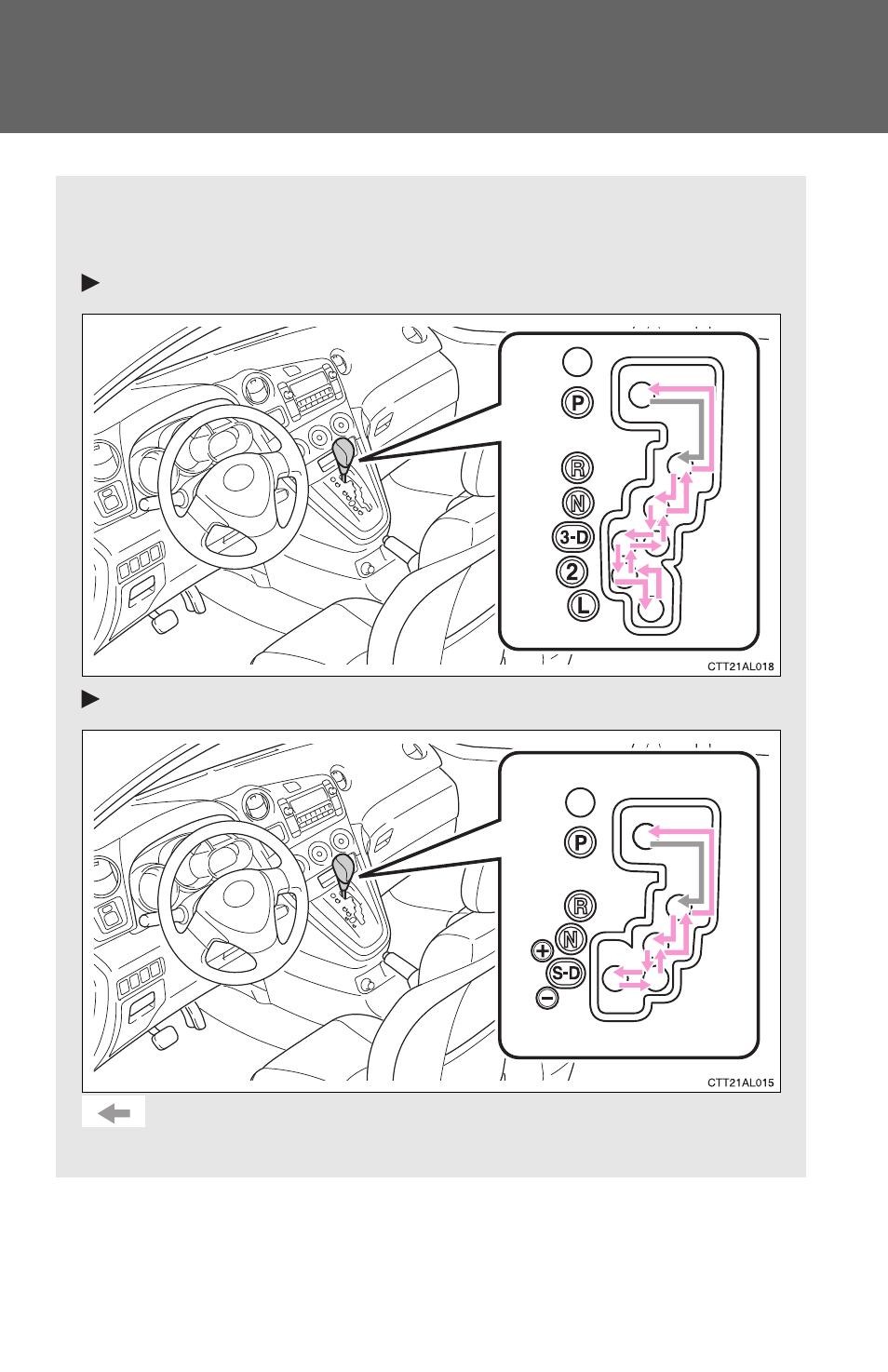 P

R

N

3-D

2

L

CTT21AL018

P

R

N

+

S-D

−

CTT21AL015