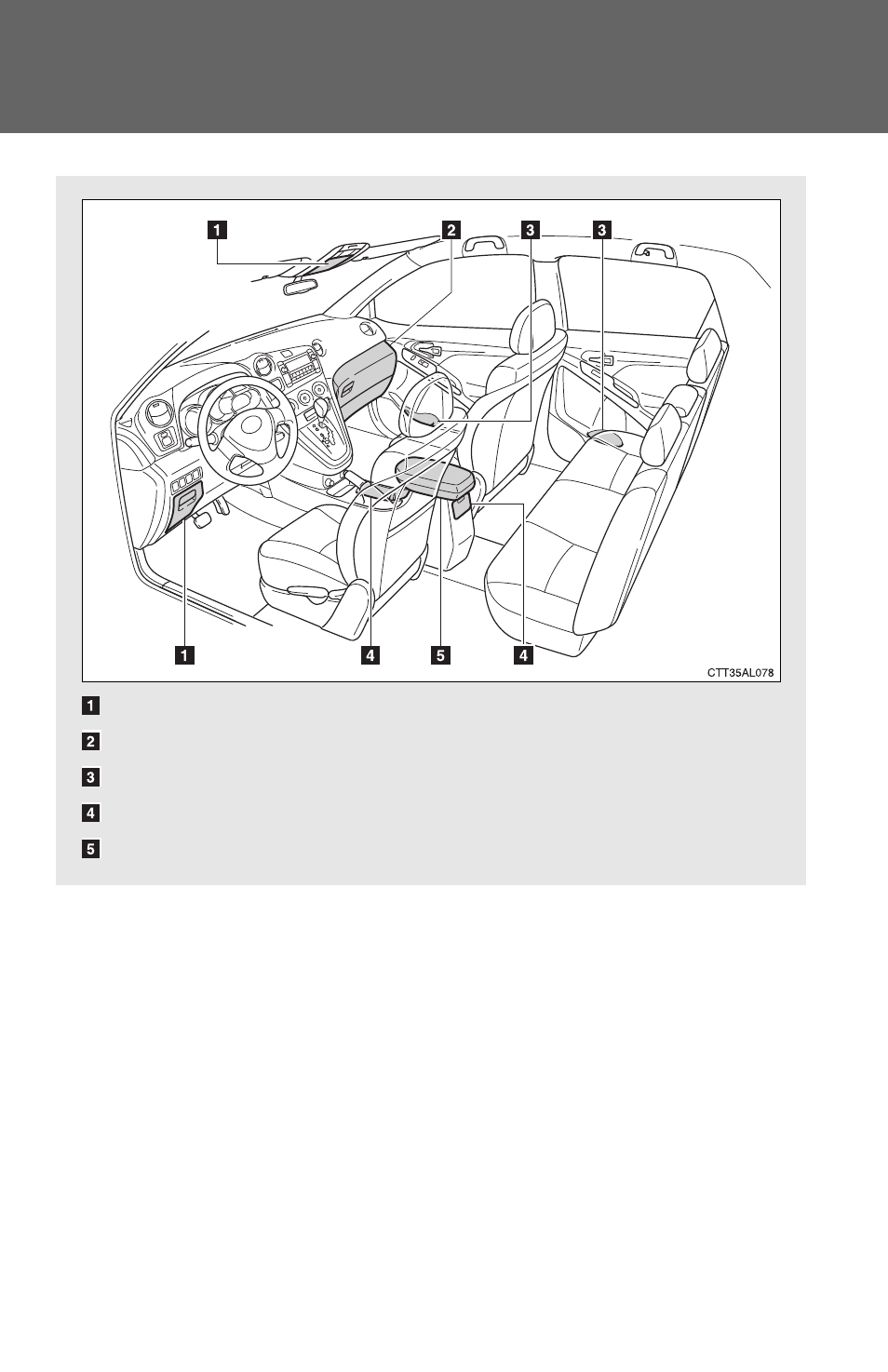 1 2 3 3

1 4 5 4

CTT35AL078

1

2

3

4

5