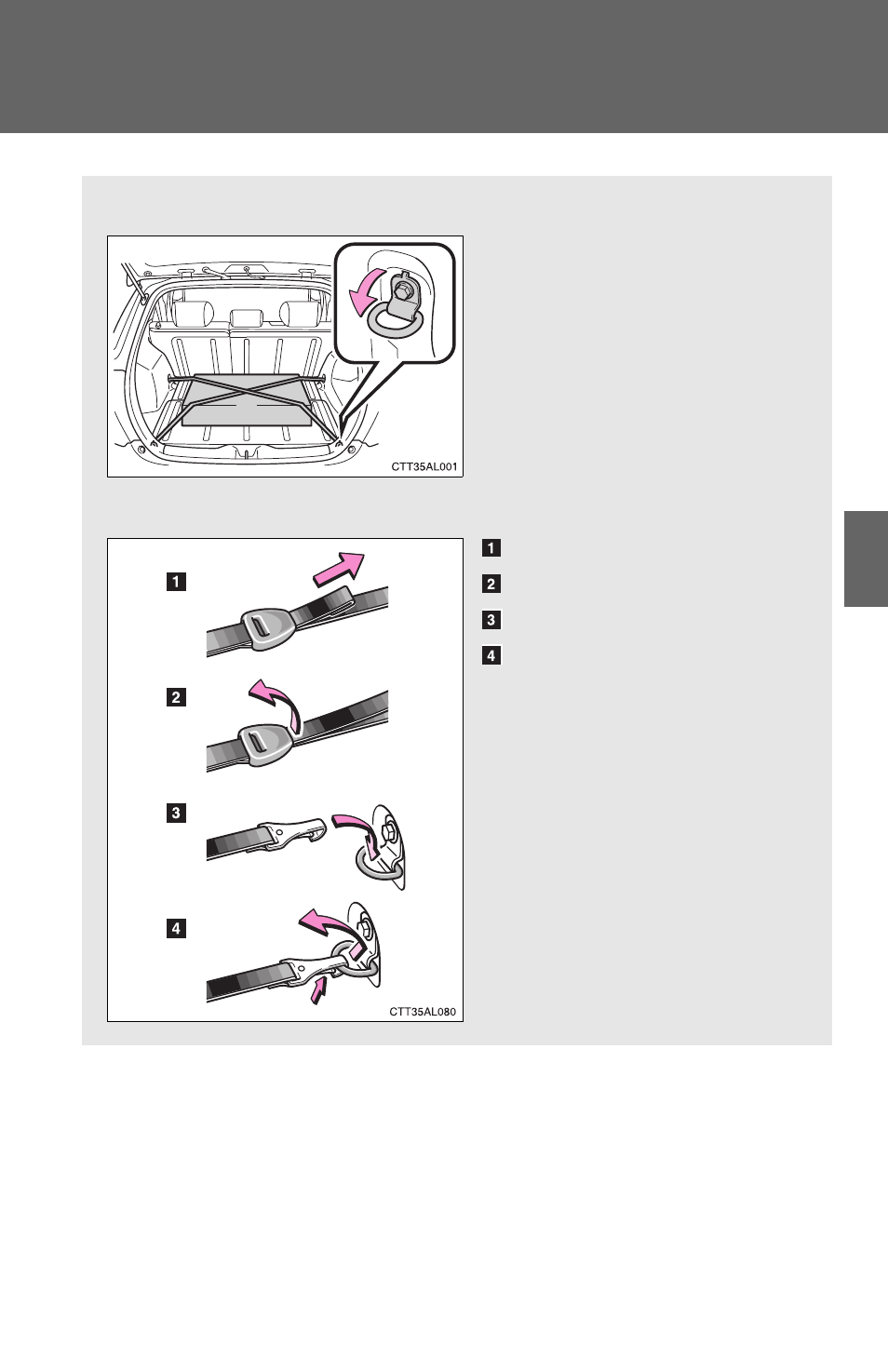 CTT35AL001

1

2

3

4

1

2

3

4

CTT35AL080