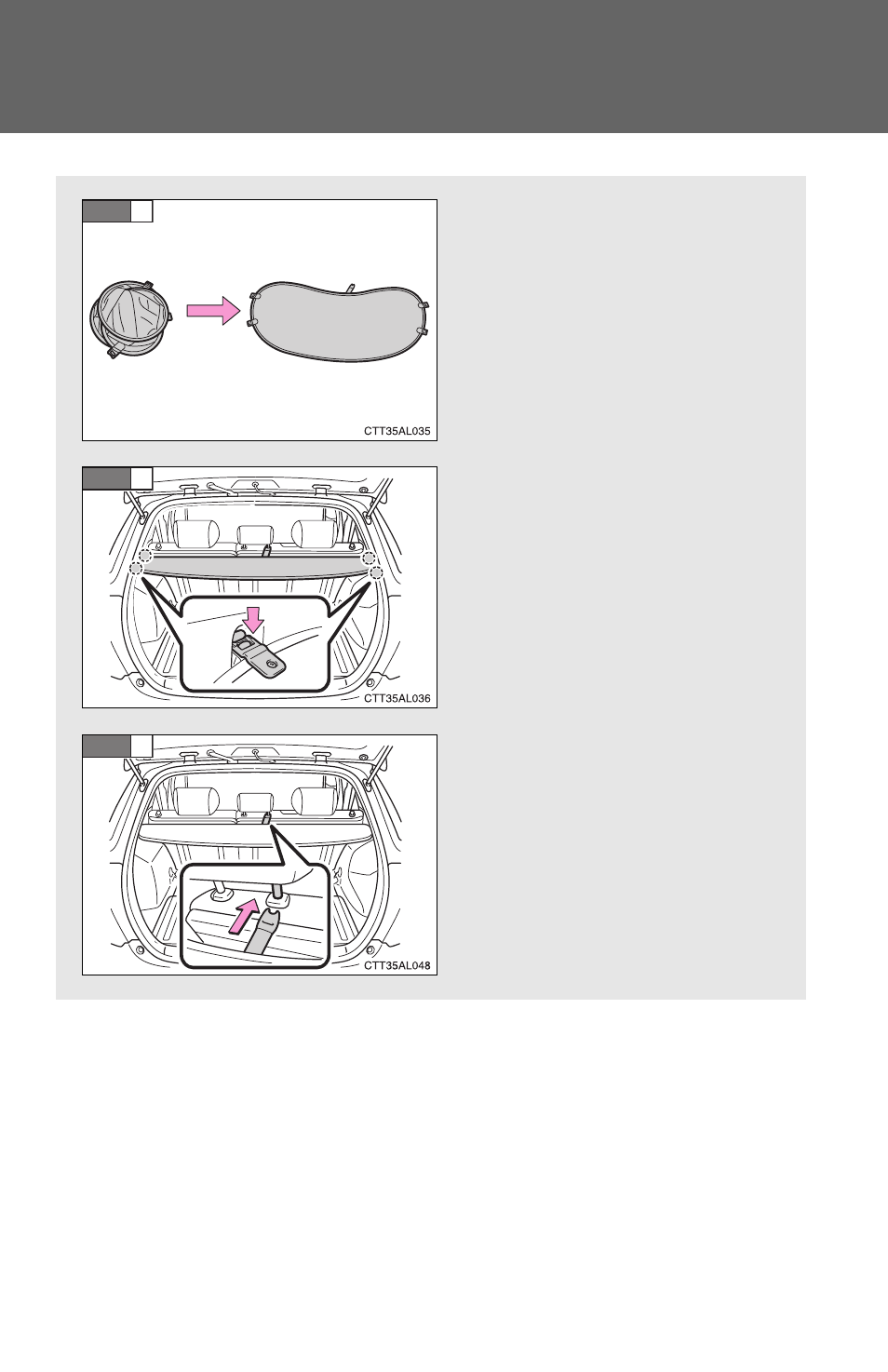 CTT35AL035

CTT35AL036

CTT35AL048