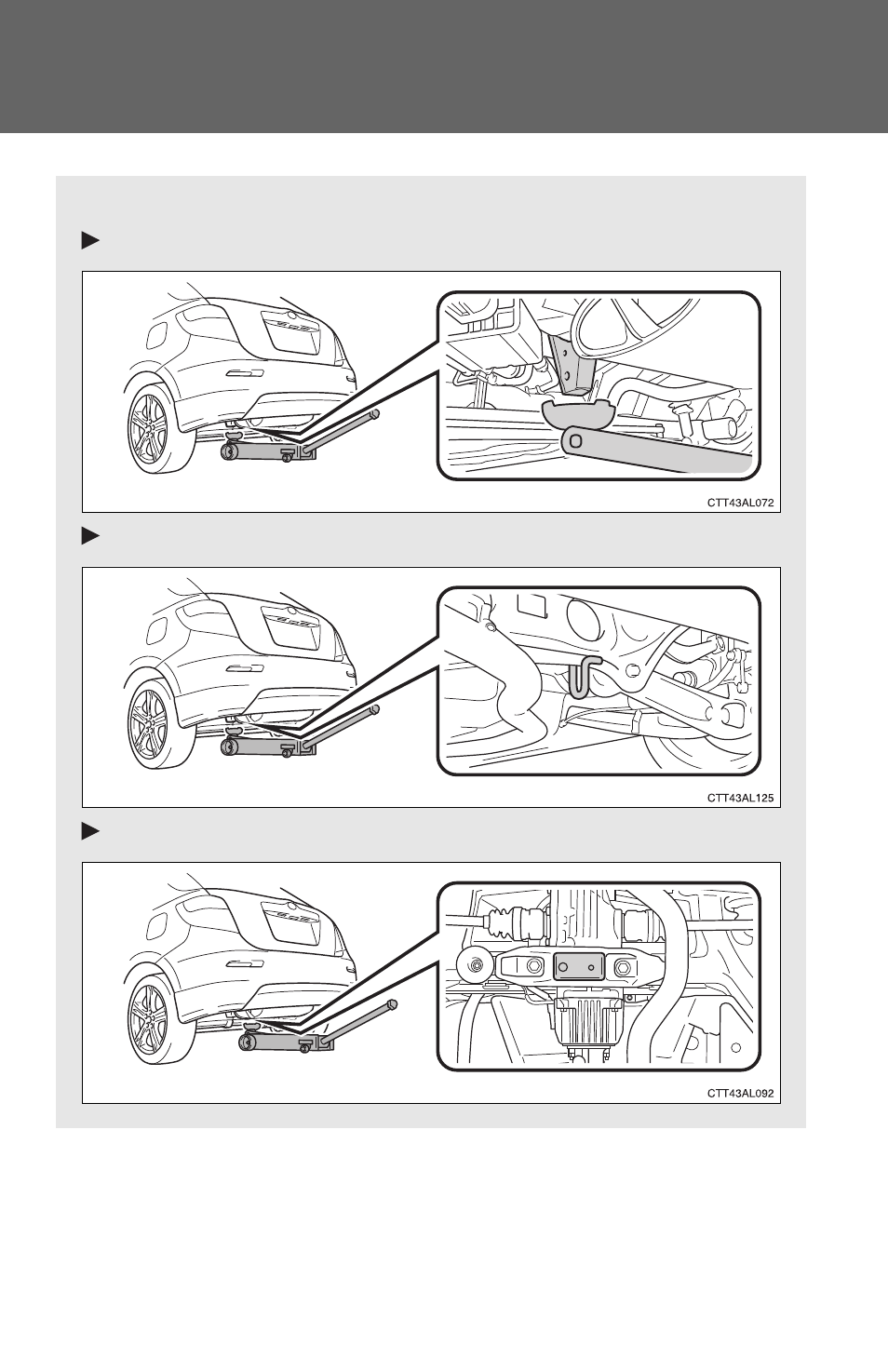 CTT43AL072

CTT43AL125

CTT43AL092