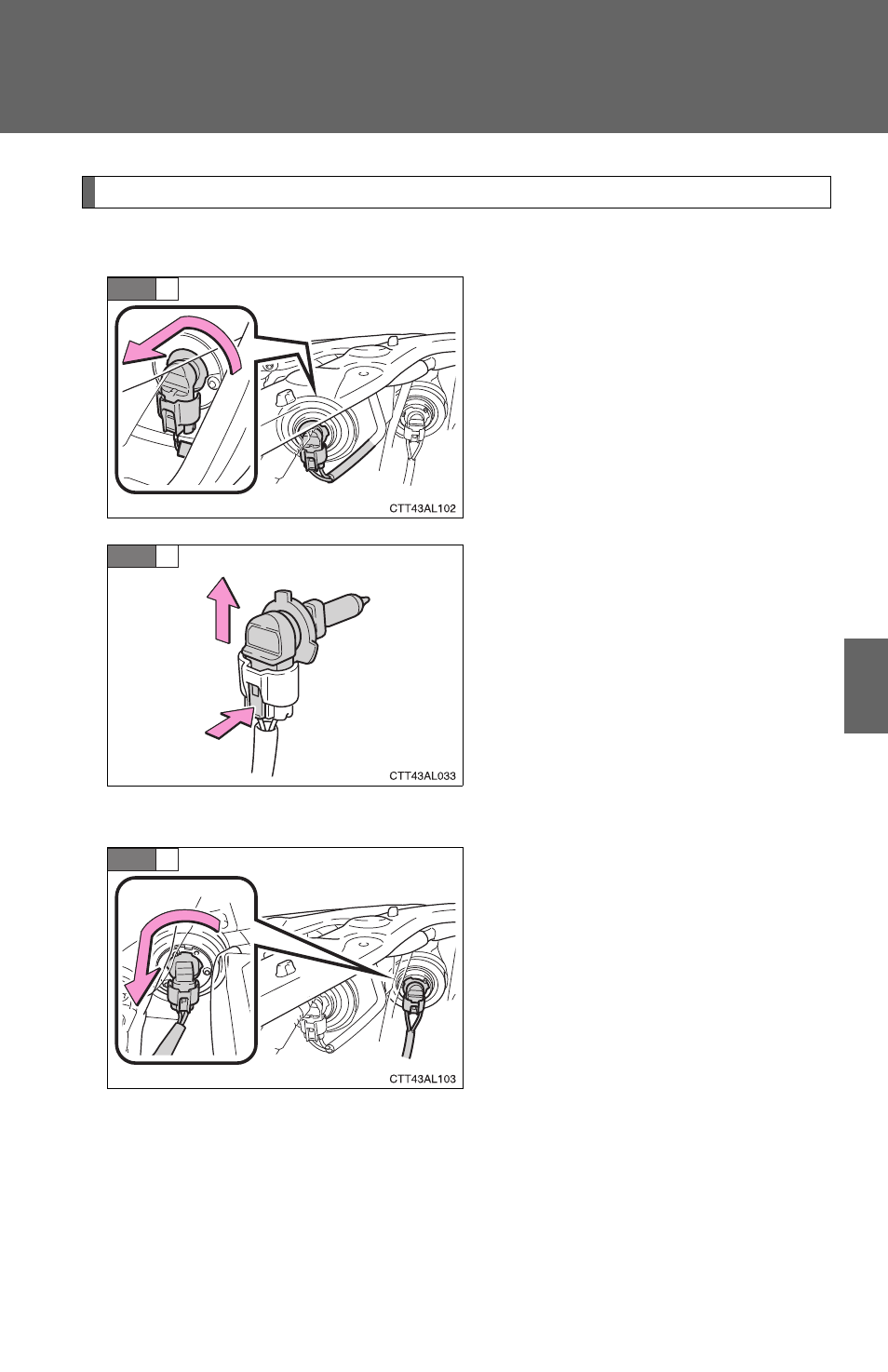 CTT43AL102

CTT43AL033

CTT43AL103