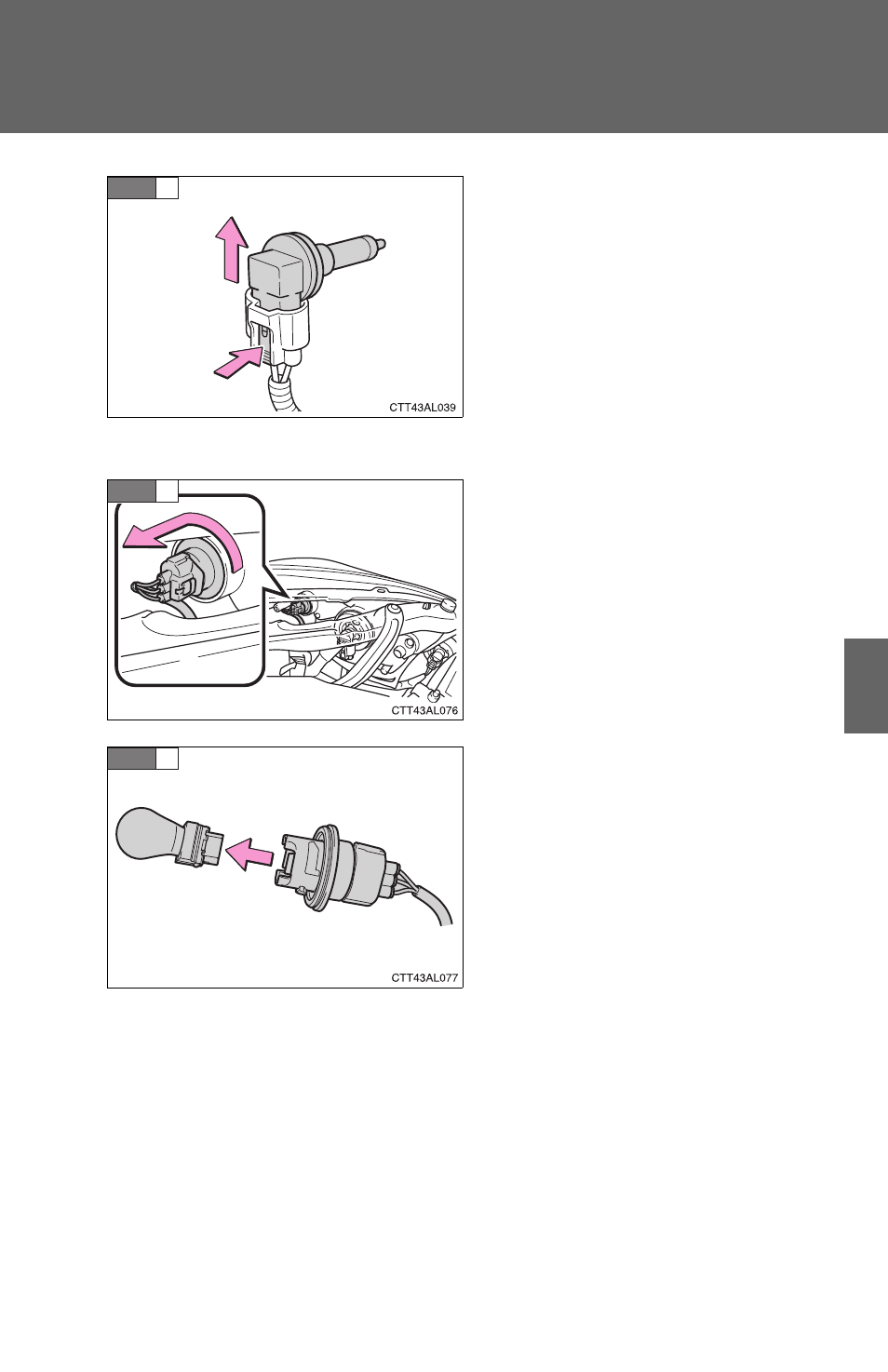 CTT43AL039

CTT43AL076

CTT43AL077