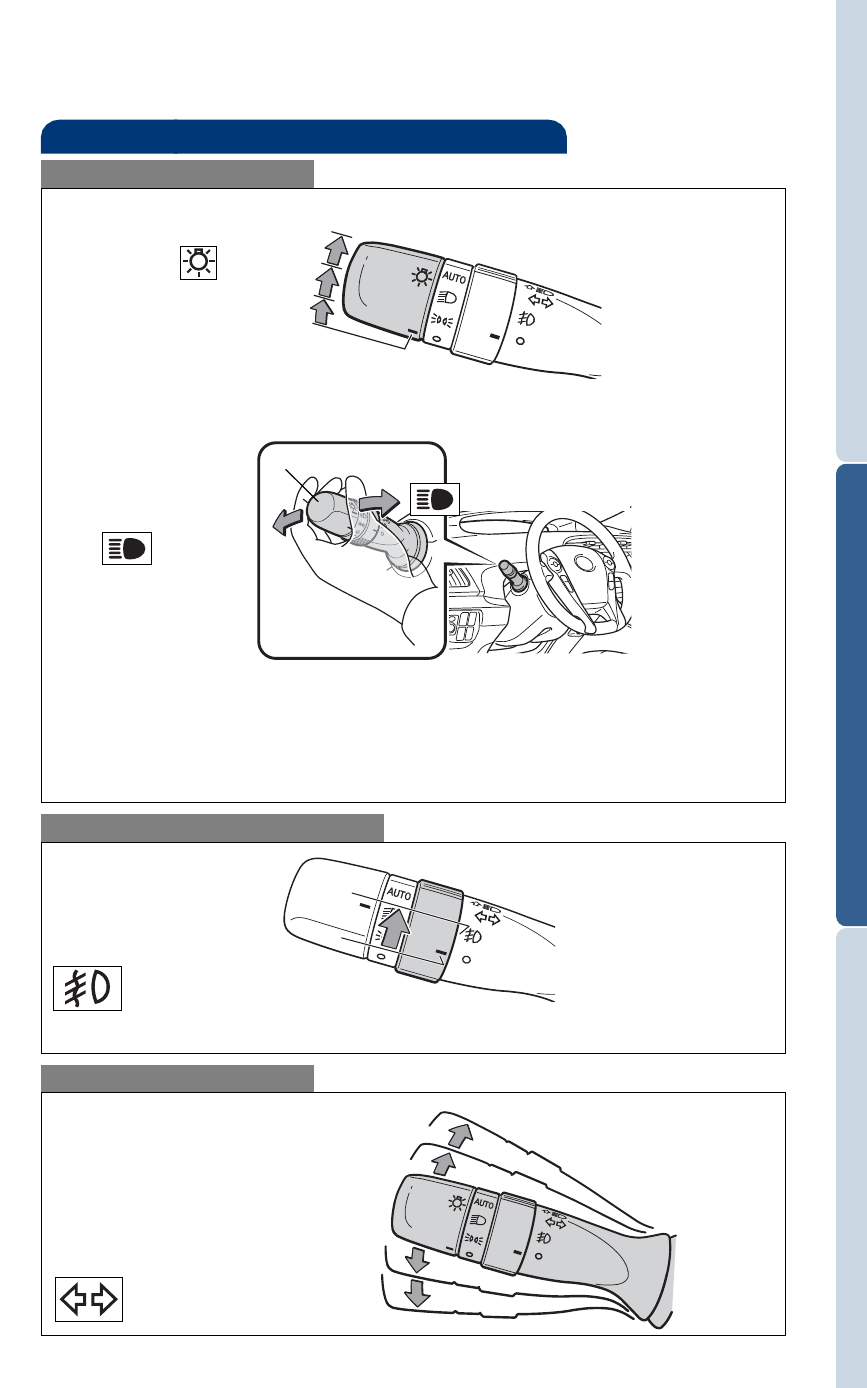 AUTO

AUTO

AUTO