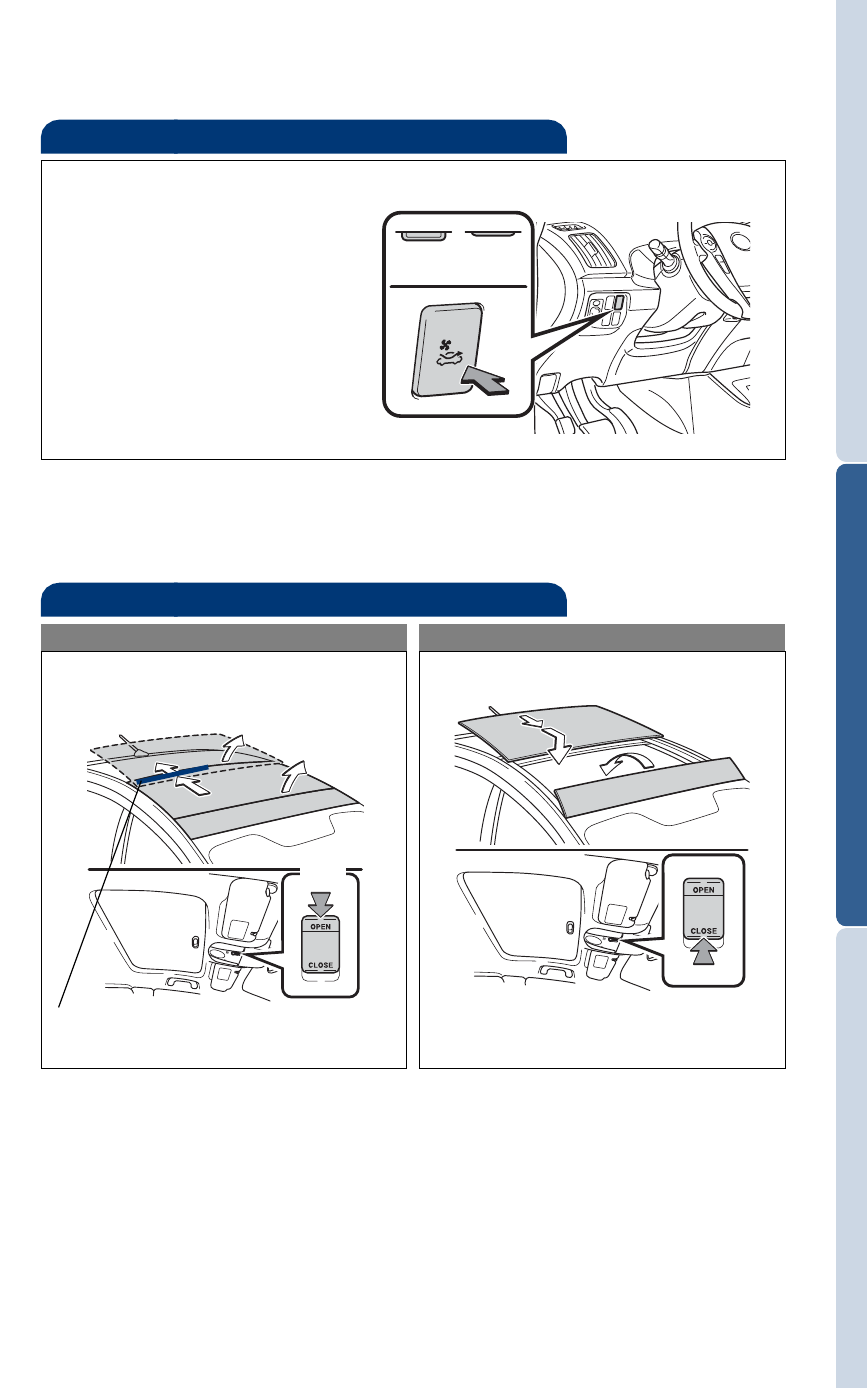 OPEN
CLOSE

OPEN
CLOSE