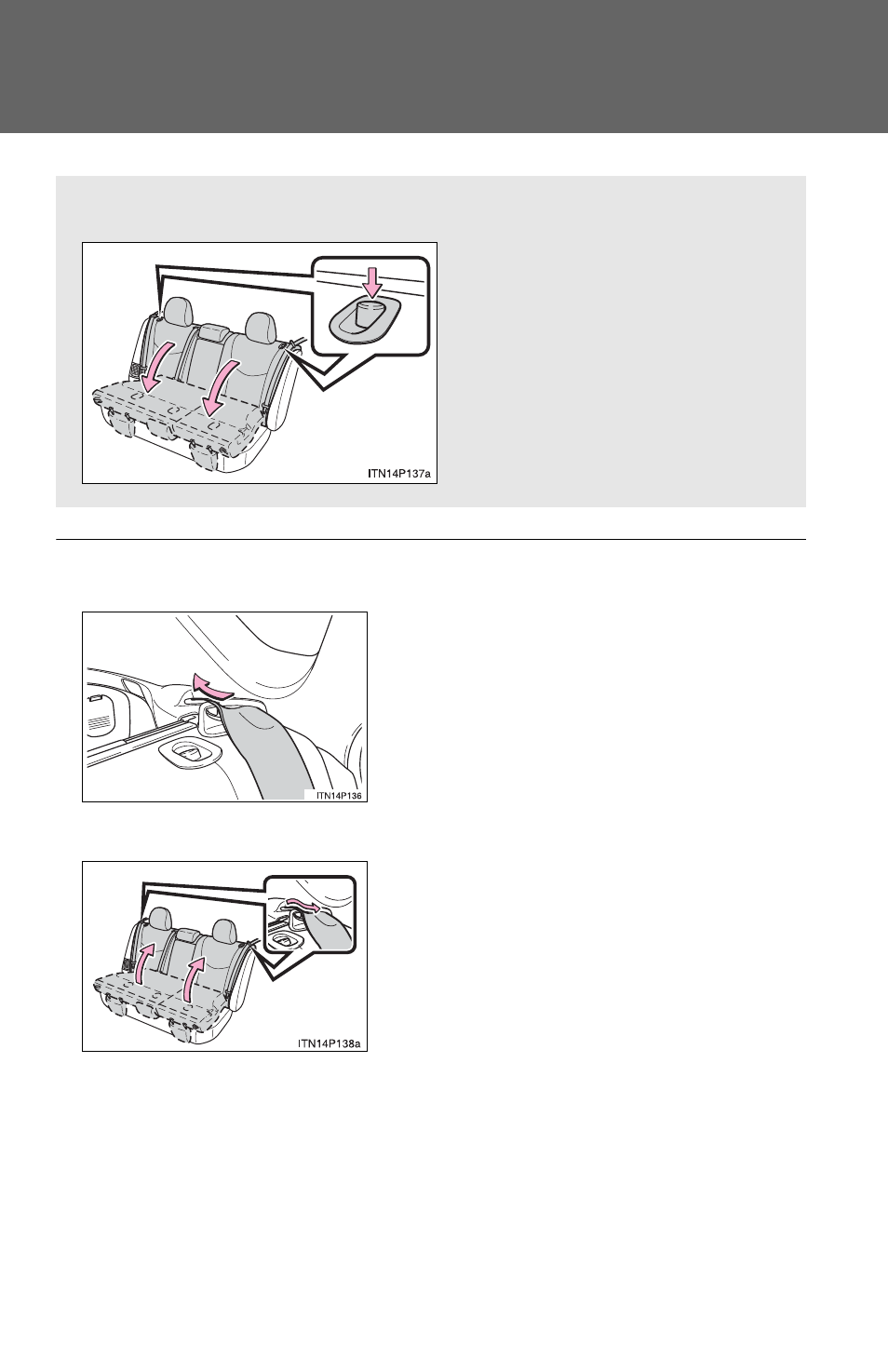 ITN14P137a

ITN14P136

ITN14P138a