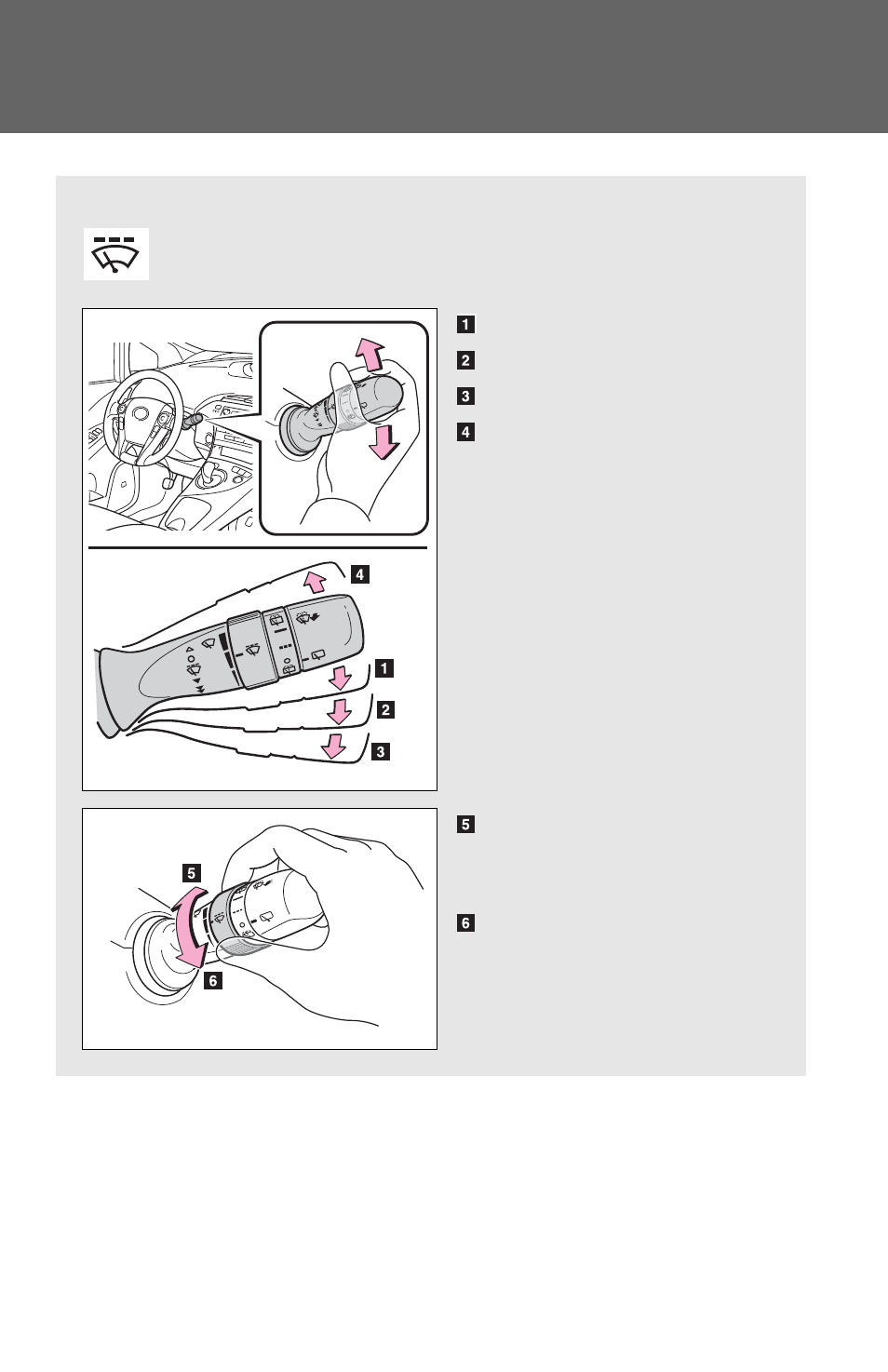 1
2
3
4
4
1
2
3
5
6
5
6