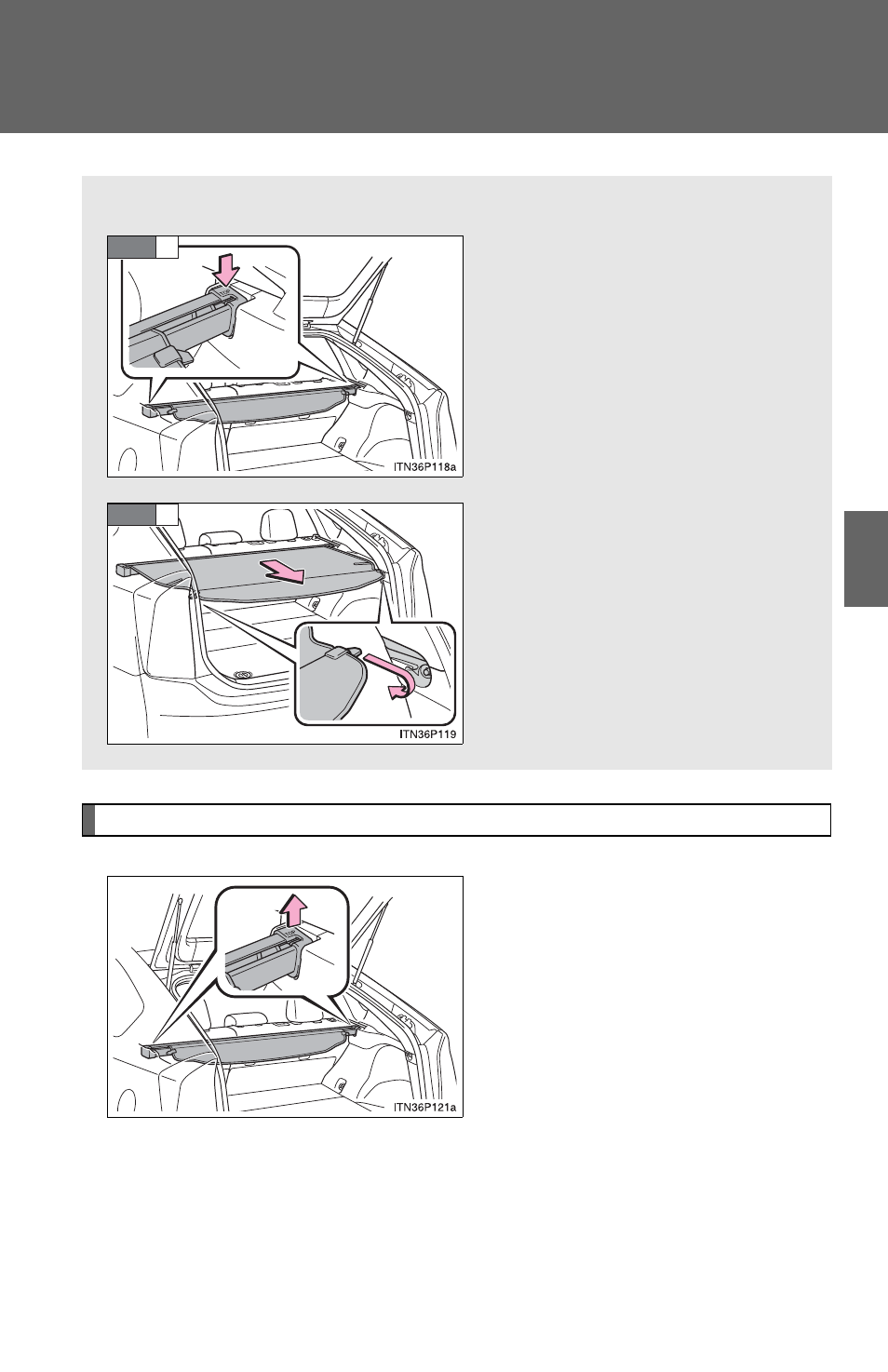 ITN36P118a

ITN36P119

ITN36P121a