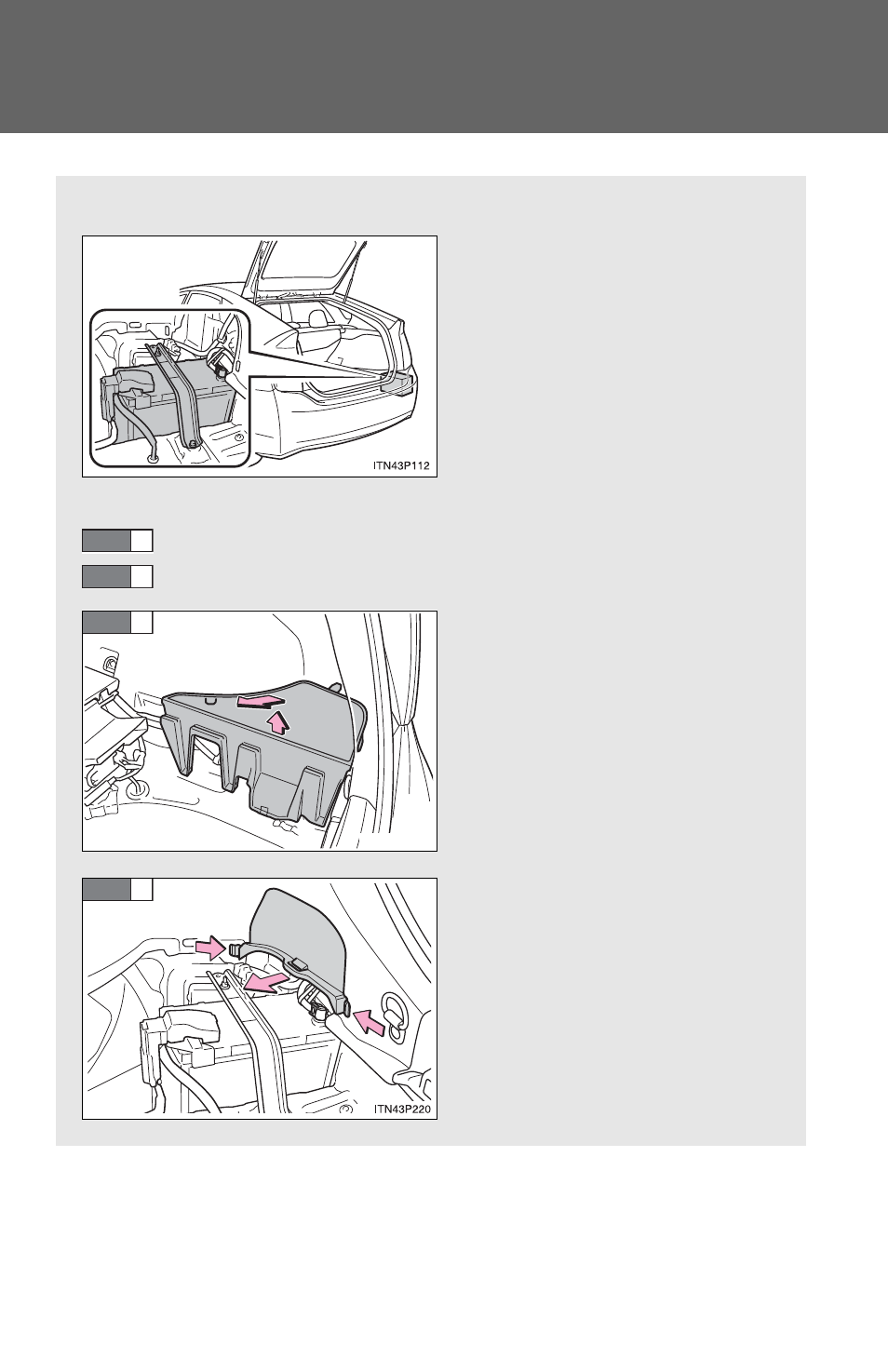 ITN43P112

ITN43P220