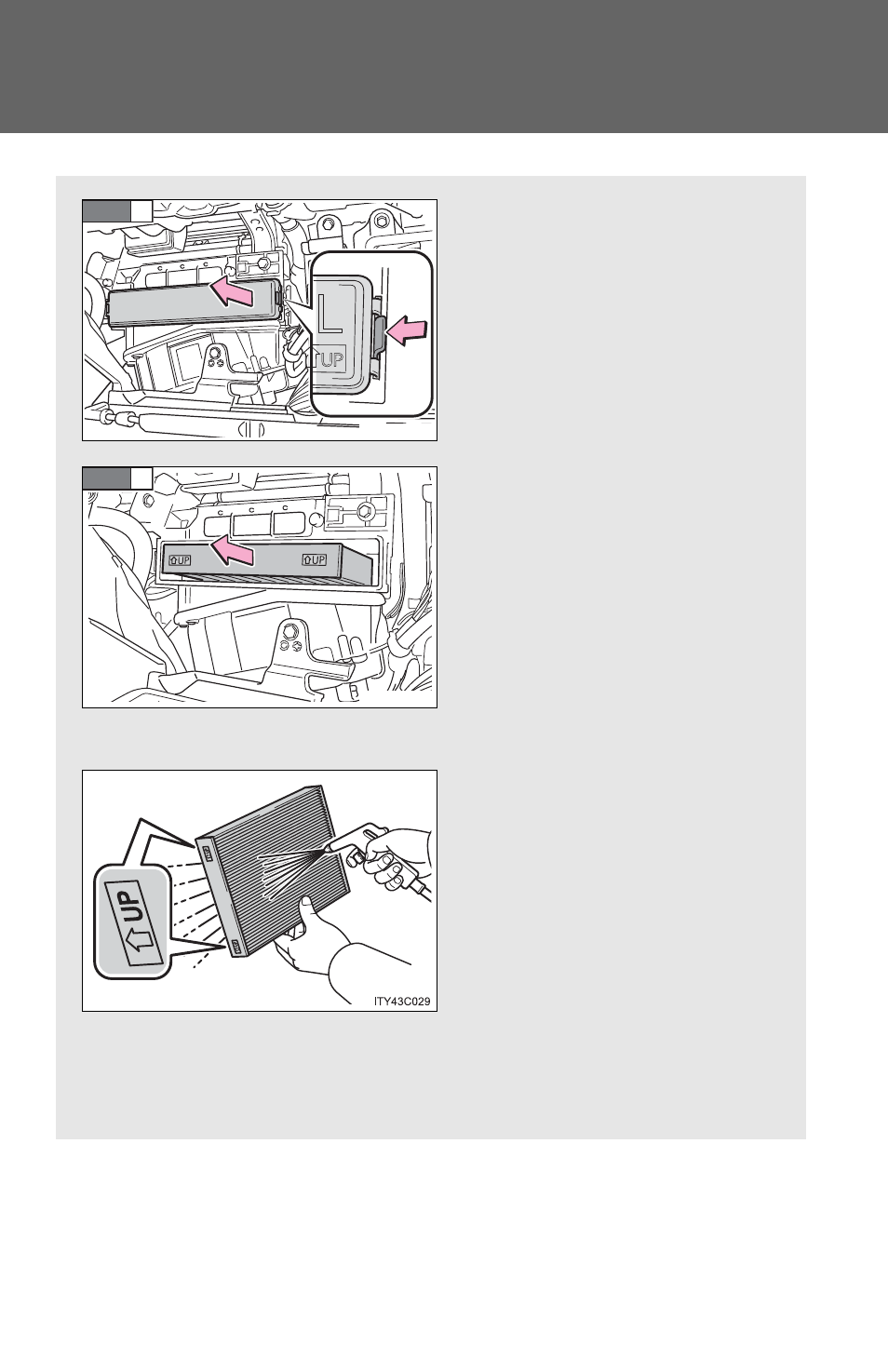 L

UP

UP

UP

UP

ITY43C029