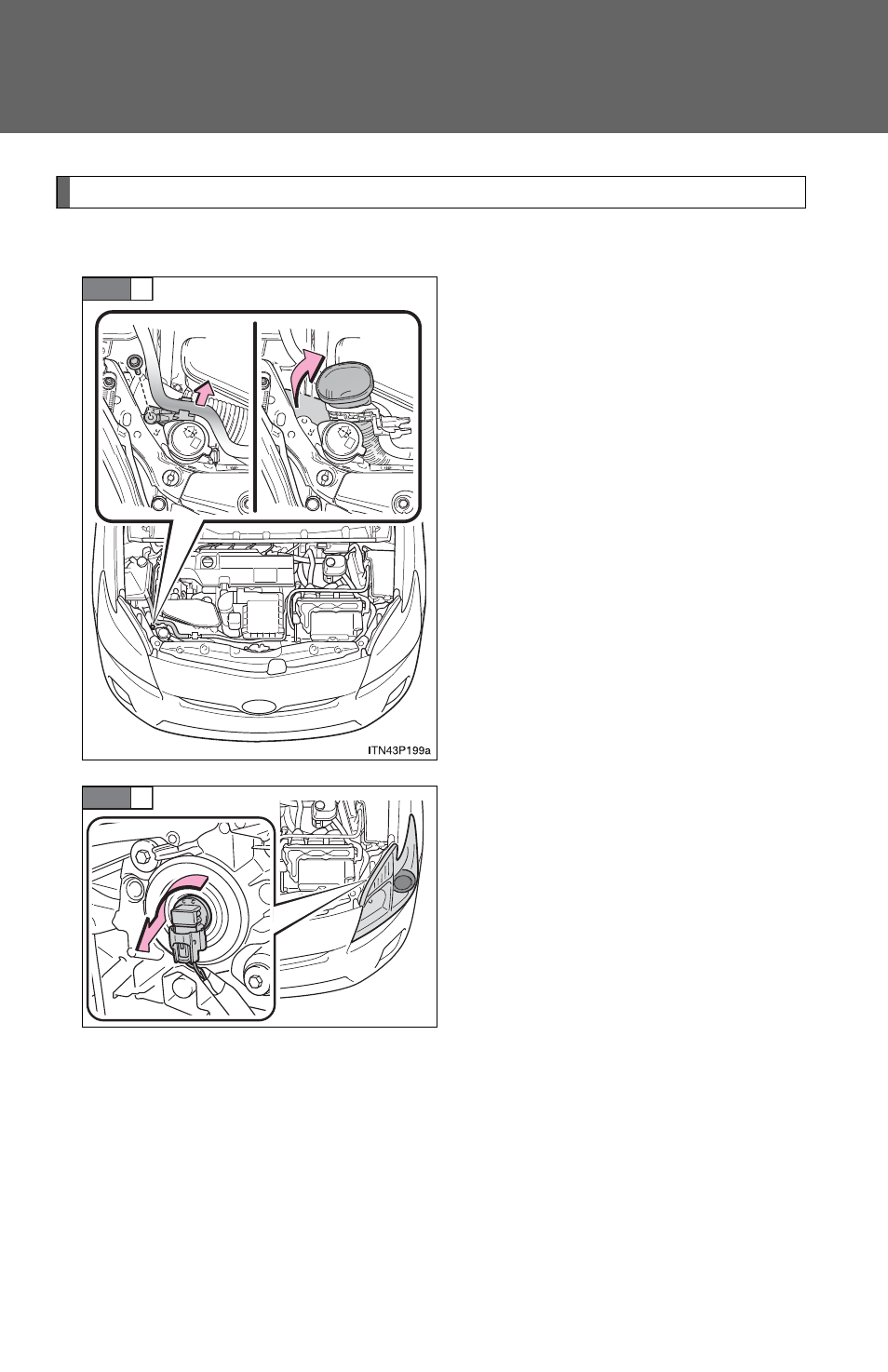 ITN43P199a