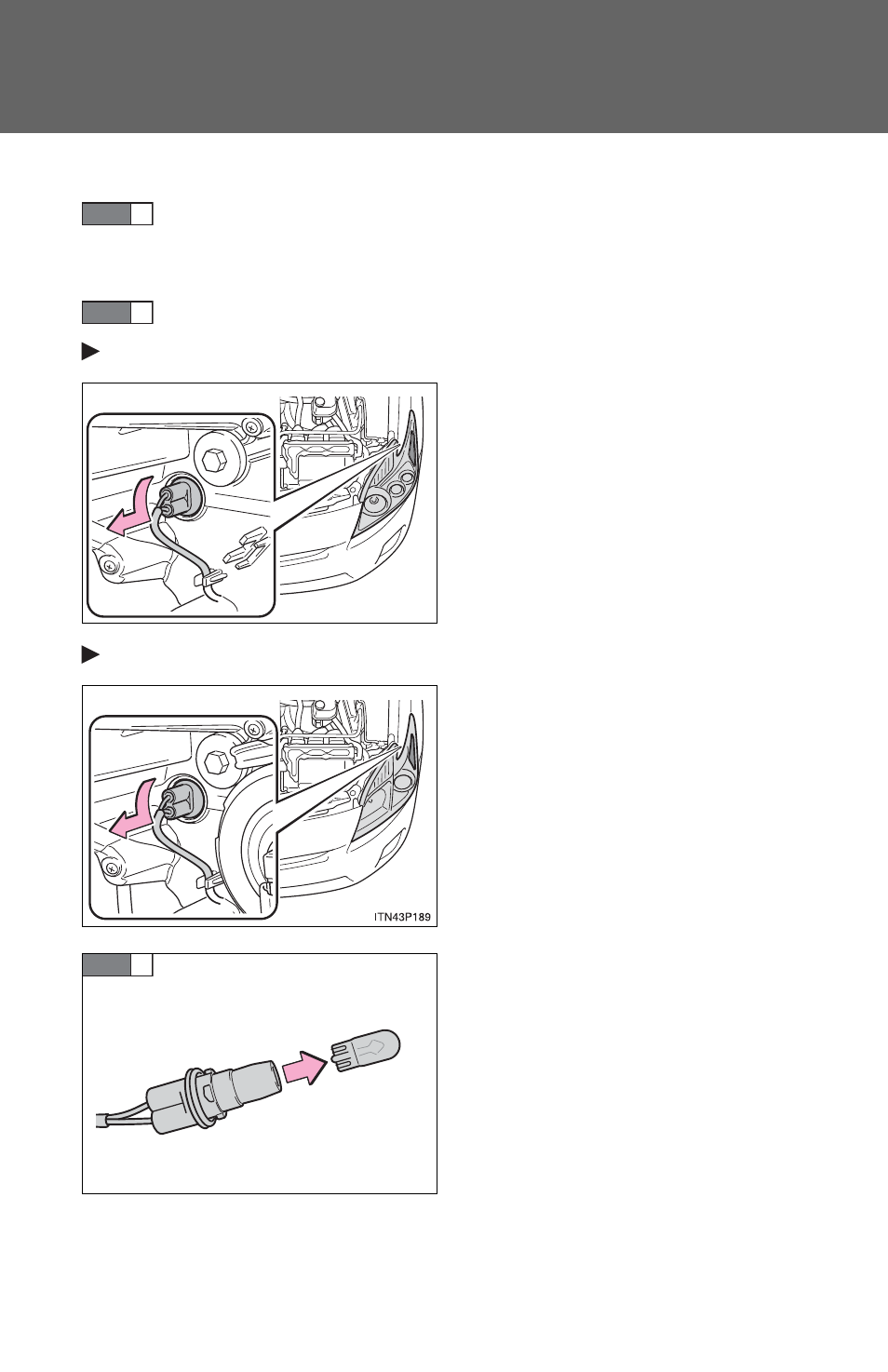 ITN43P189