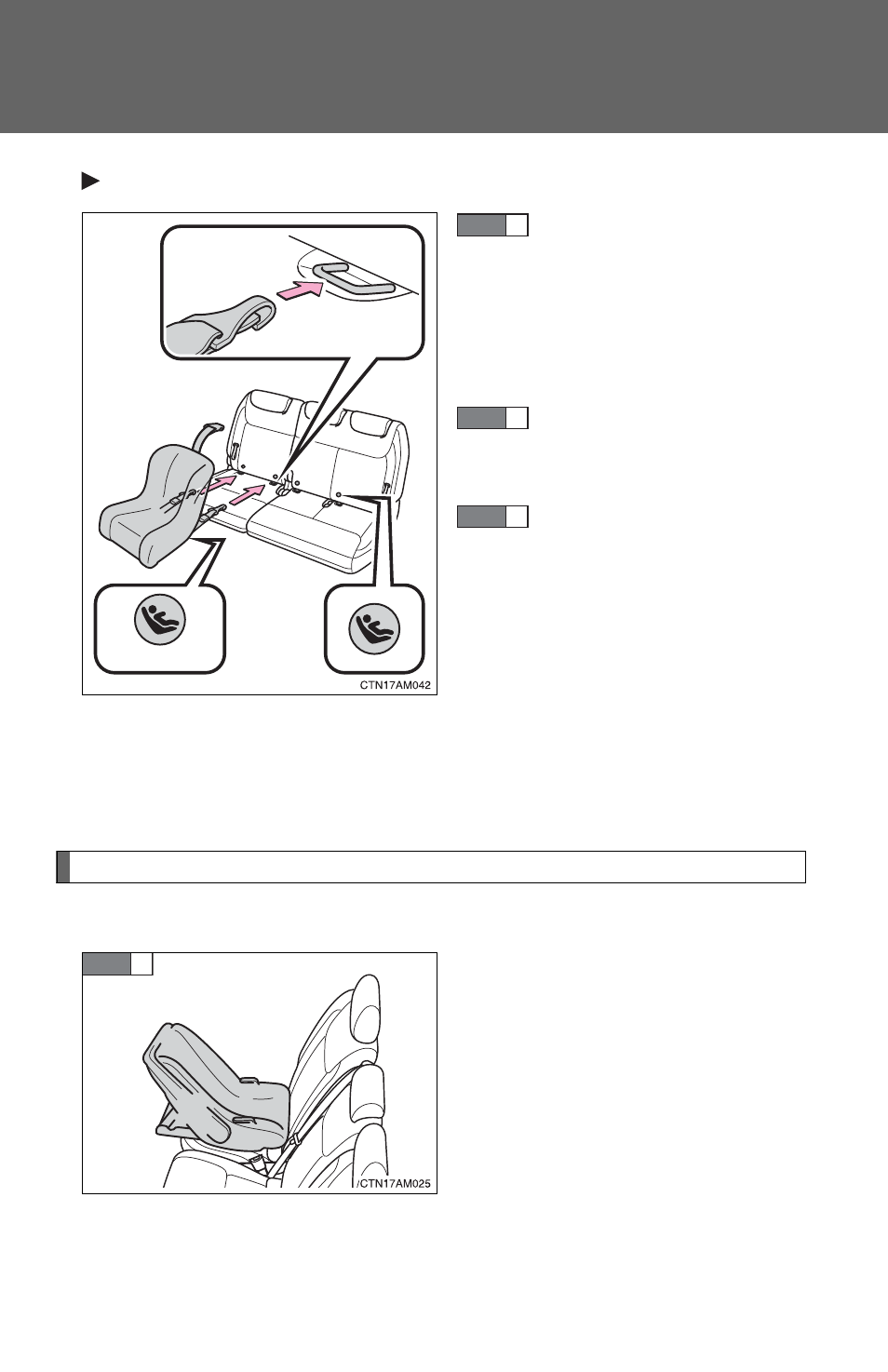 CTN17AM042

CTN17AM025