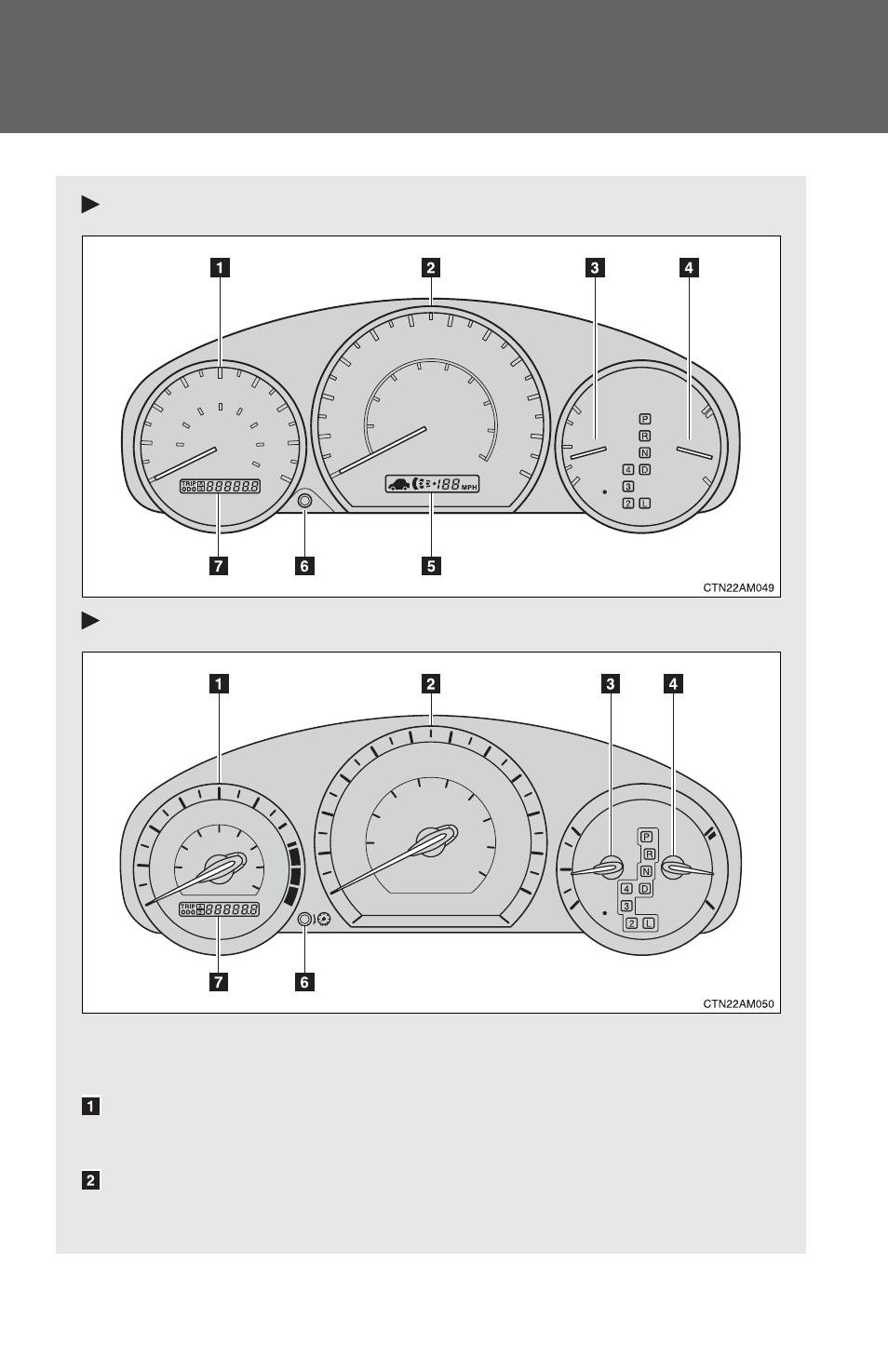 1 2 3 4

P
R
N
4 D
3
2 L

TRIP
ODO A B 888888

188 MPH

7 6 5

CTN22AM049

1 2 3 4

P
R
N
4 D
3
2 L

TRIP
ODO A B 888888

7 6

CTN22AM050

1

2