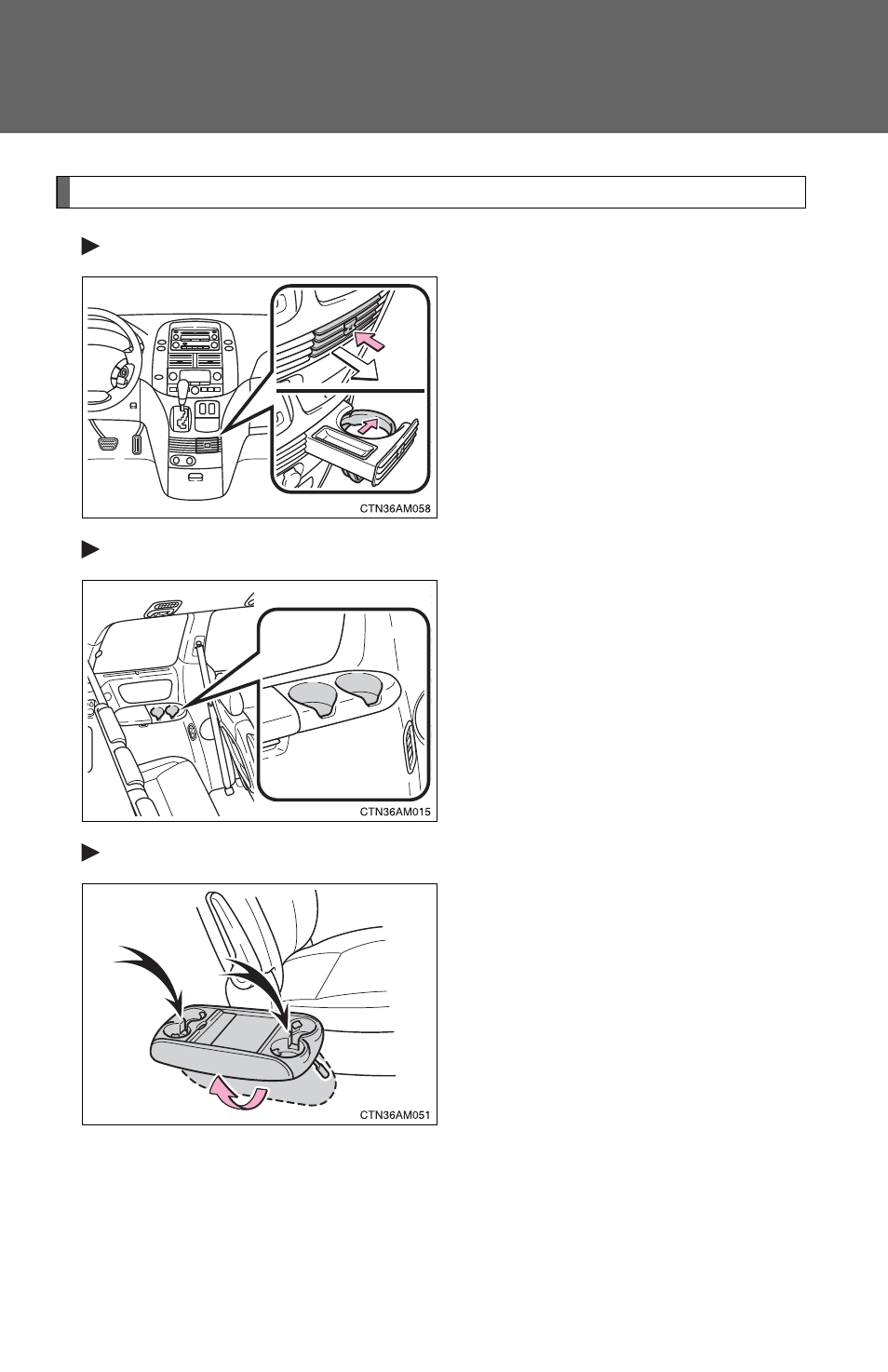 CTN36AM058

CTN36AM015

CTN36AM051