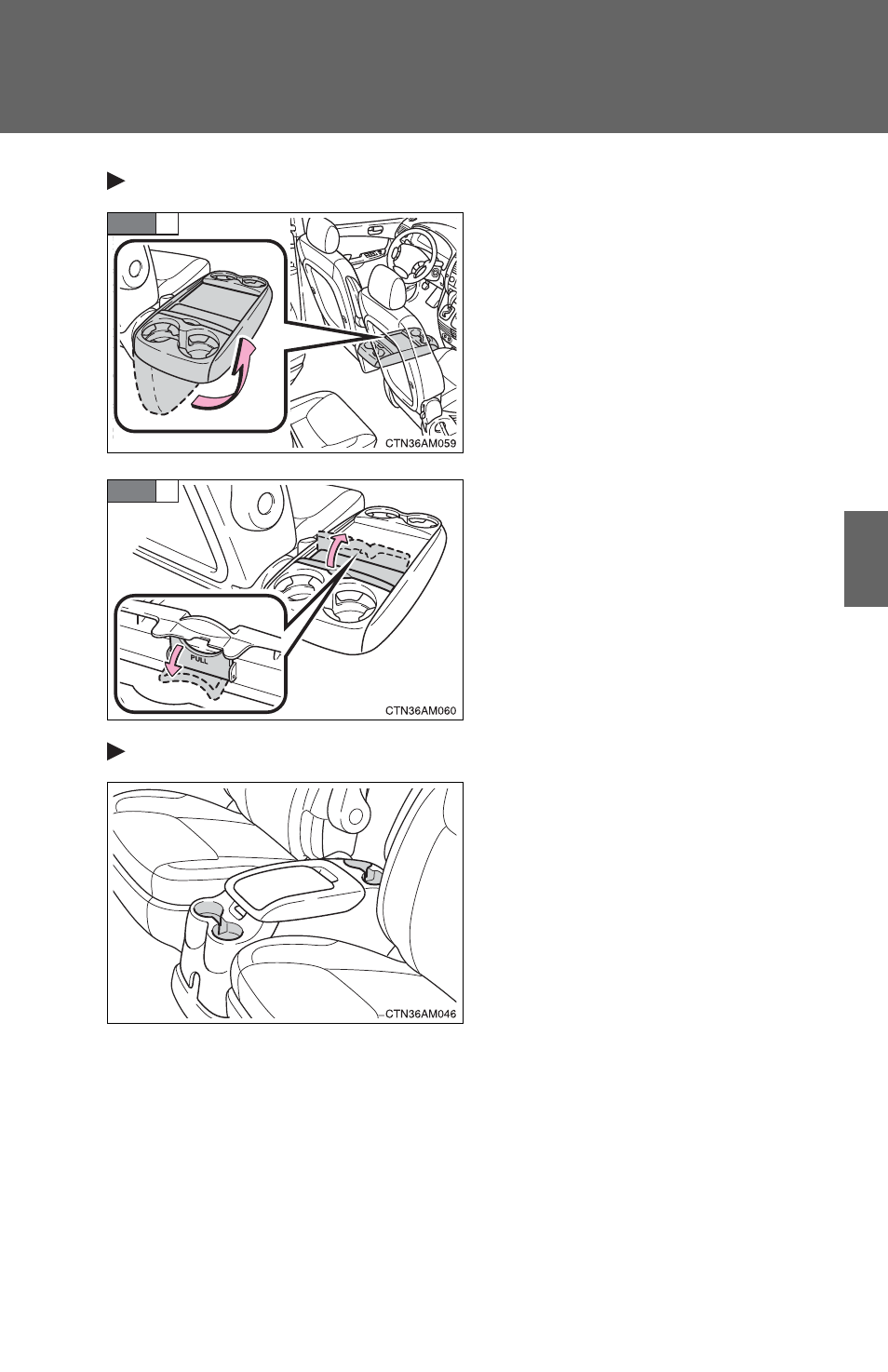 CTN36AM059

PULL

CTN36AM060

CTN36AM046